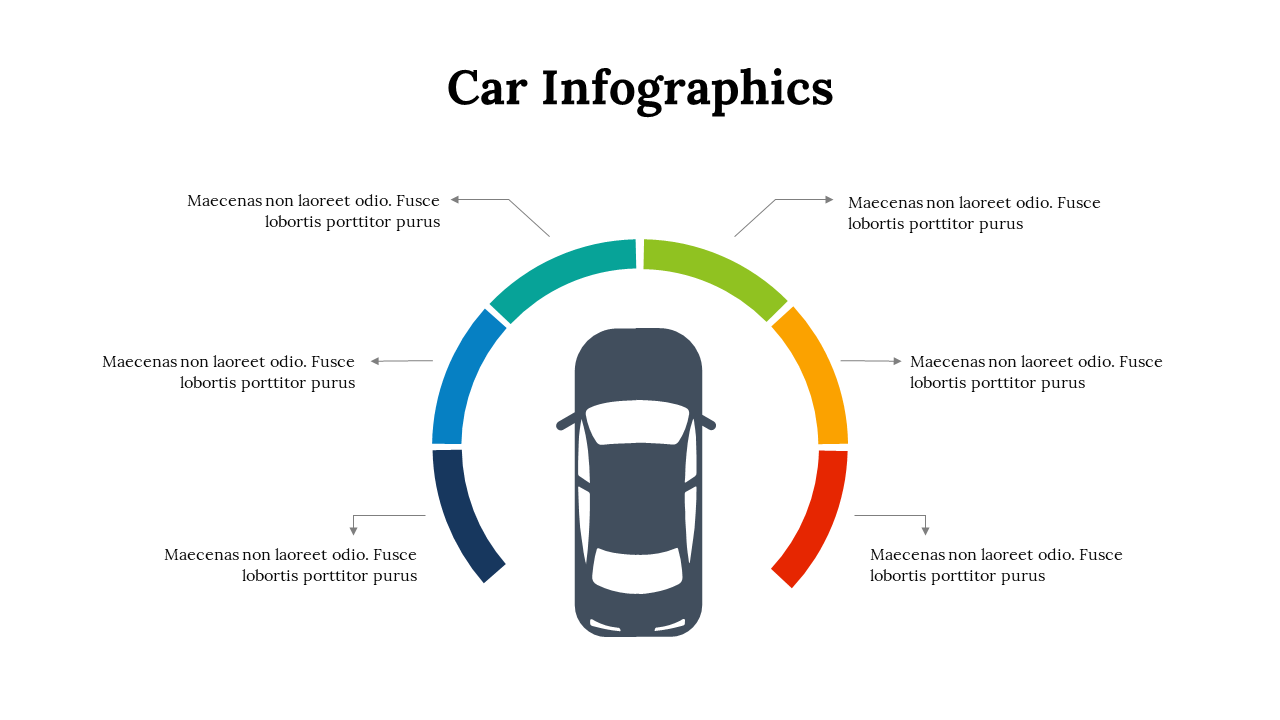 Car Infographics

Maecenas non laoreet odio. Fusce lobortis porttitor purus

Maecenas non laoreet odio. Fusce lobortis porttitor purus

Maecenas non laoreet odio. Fusce lobortis porttitor purus

Maecenas non laoreet odio. Fusce lobortis porttitor purus

Maecenas non laoreet odio. Fusce lobortis porttitor purus

Maecenas non laoreet odio. Fusce lobortis porttitor purus