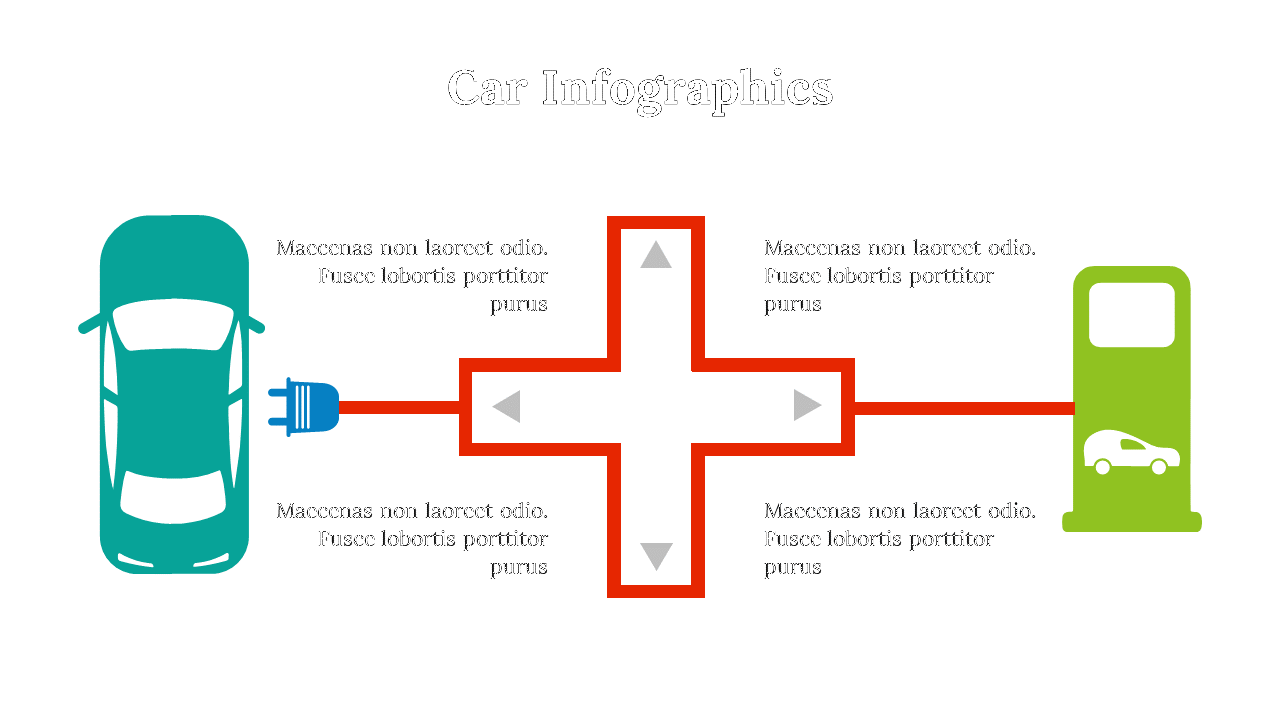 Car Infographics

Maecenas non laoreet odio. Fusce lobortis porttitor purus

Maecenas non laoreet odio. Fusce lobortis porttitor purus

Maecenas non laoreet odio. Fusce lobortis porttitor purus

Maecenas non laoreet odio. Fusce lobortis porttitor purus