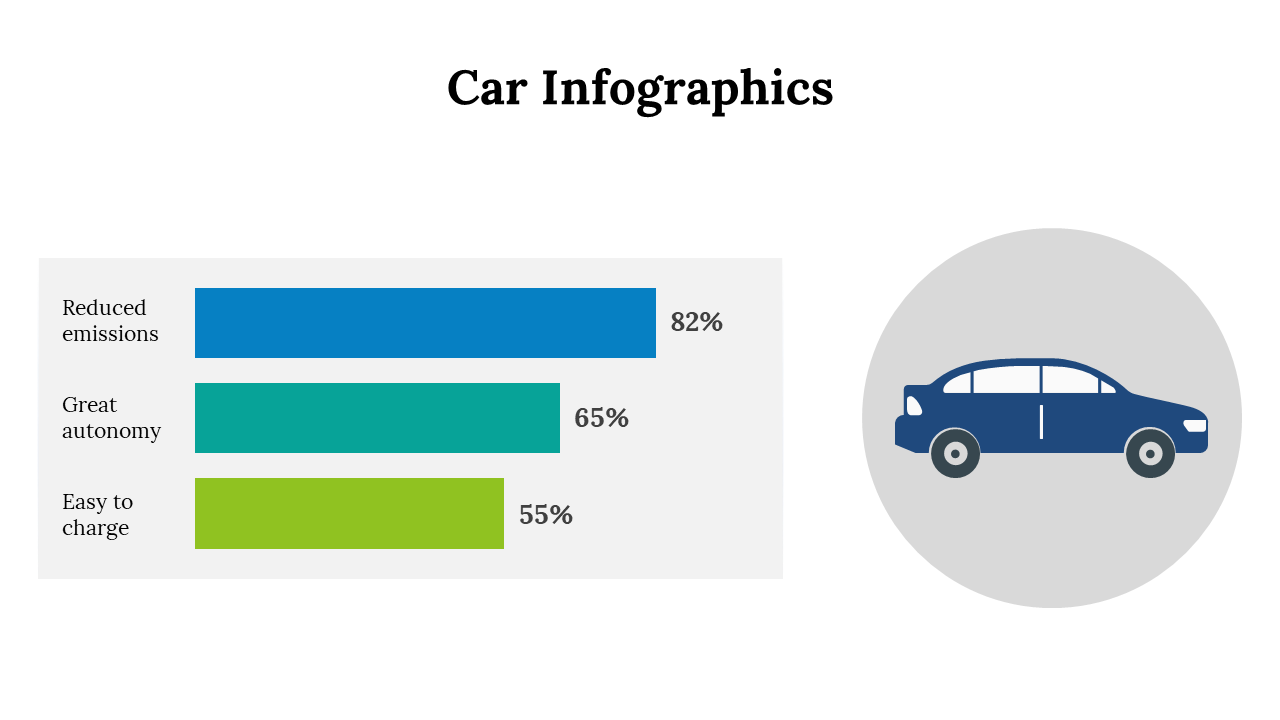 Car Infographics

Reduced emissions
82%

Great autonomy
65%

Easy to charge
55%