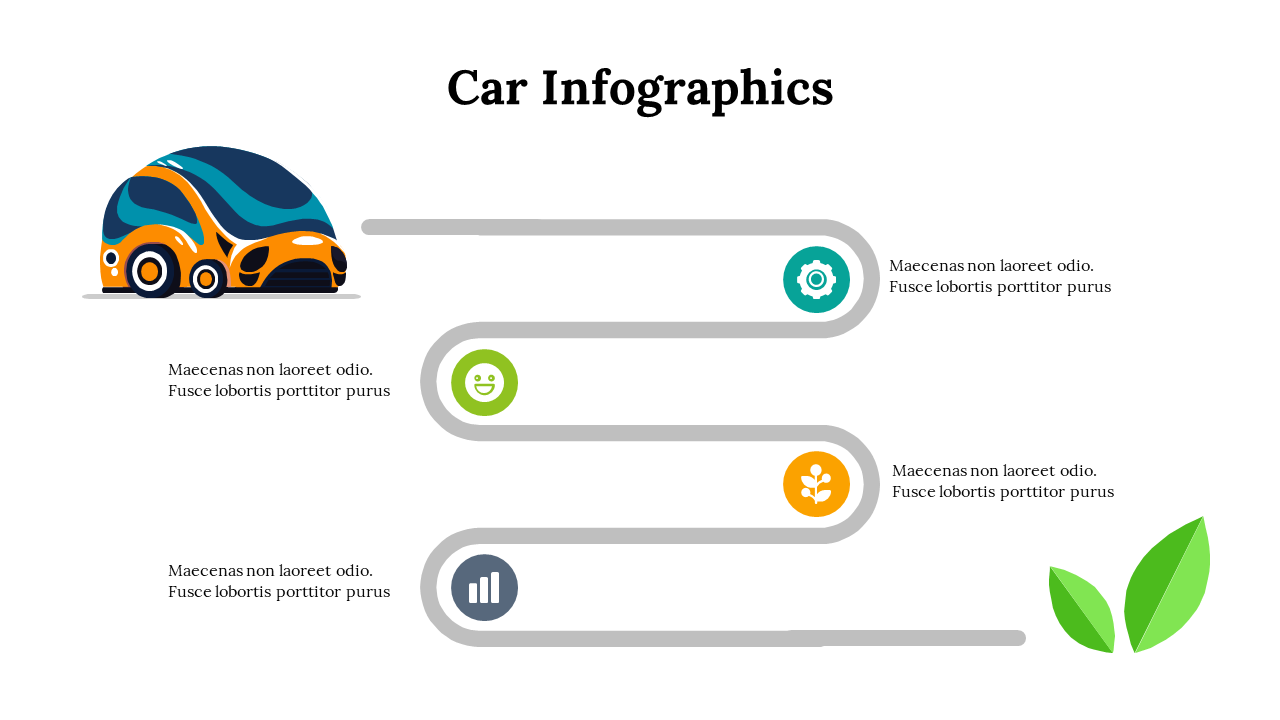 Car Infographics

Maecenas non laoreet odio. Fusce lobortis porttitor purus

Maecenas non laoreet odio. Fusce lobortis porttitor purus

Maecenas non laoreet odio. Fusce lobortis porttitor purus

Maecenas non laoreet odio. Fusce lobortis porttitor purus