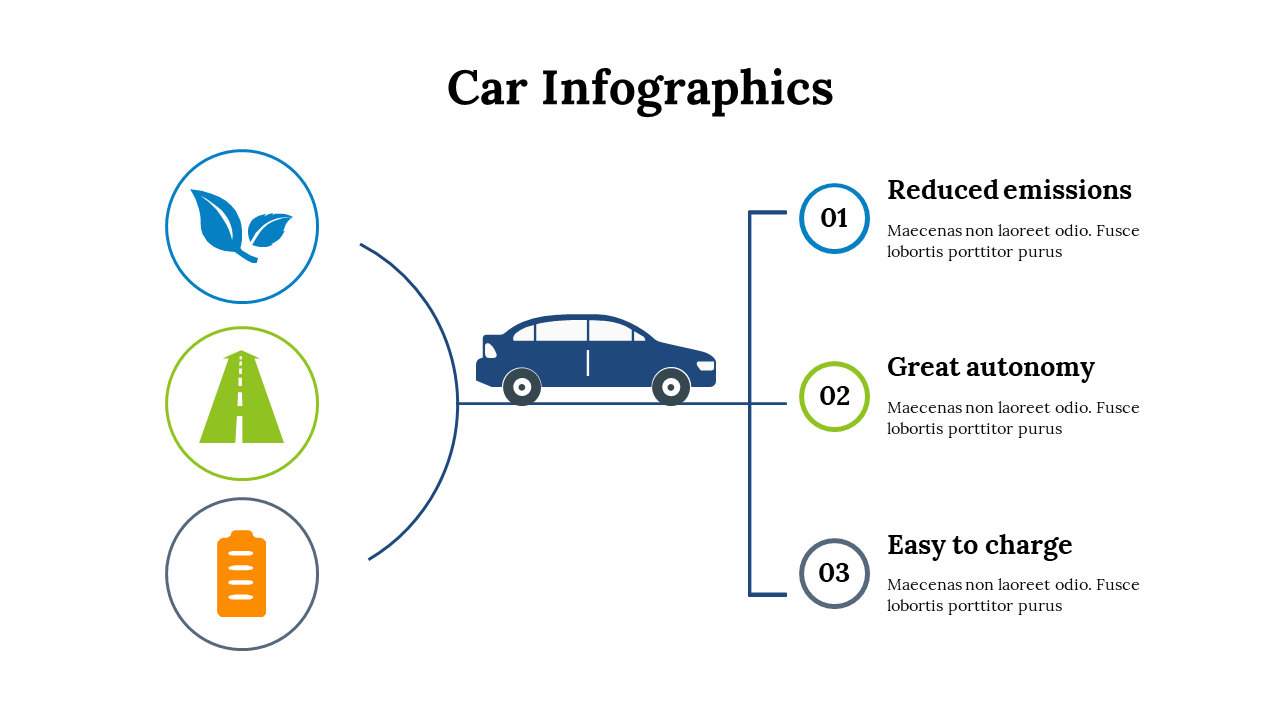 Car Infographics

01

Reduced emissions

Maecenas non laoreet odio. Fusce lobortis porttitor purus

02

Great autonomy

Maecenas non laoreet odio. Fusce lobortis porttitor purus

03

Easy to charge

Maecenas non laoreet odio. Fusce lobortis porttitor purus