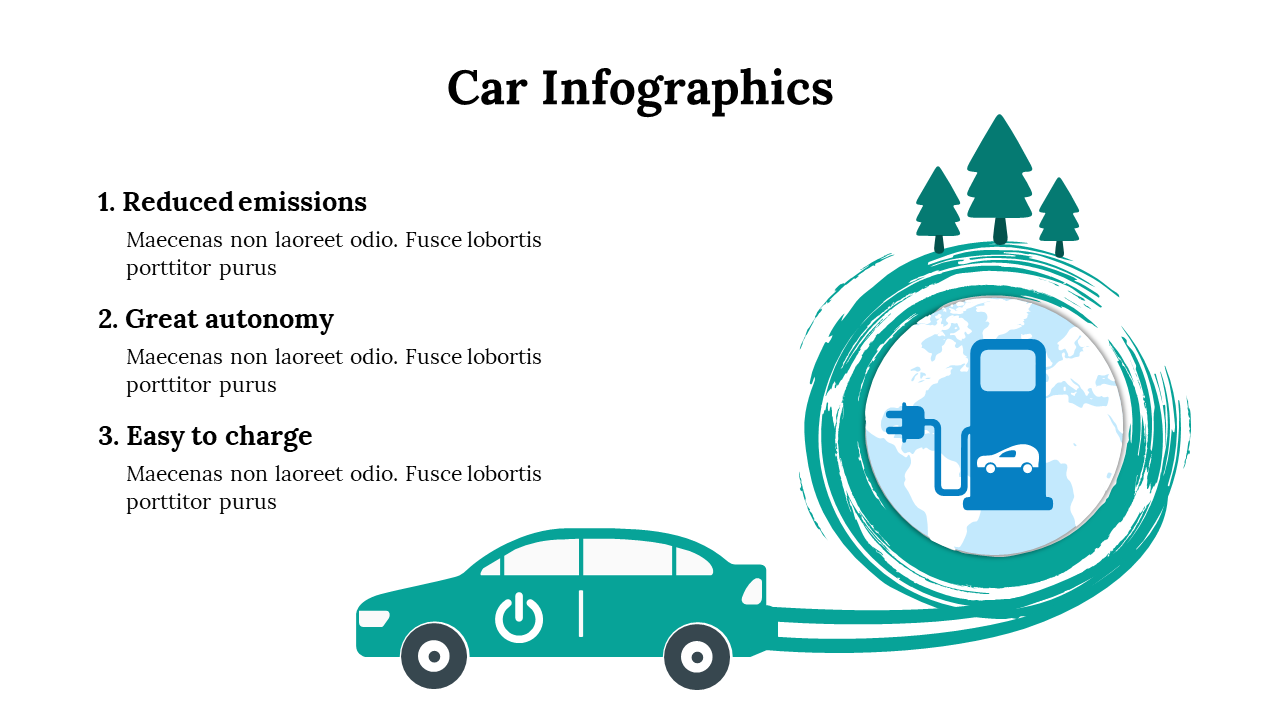 Car Infographics

1. Reduced emissions

Maecenas non laoreet odio. Fusce lobortis porttitor purus

2. Great autonomy

Maecenas non laoreet odio. Fusce lobortis porttitor purus

3. Easy to charge

Maecenas non laoreet odio. Fusce lobortis porttitor purus