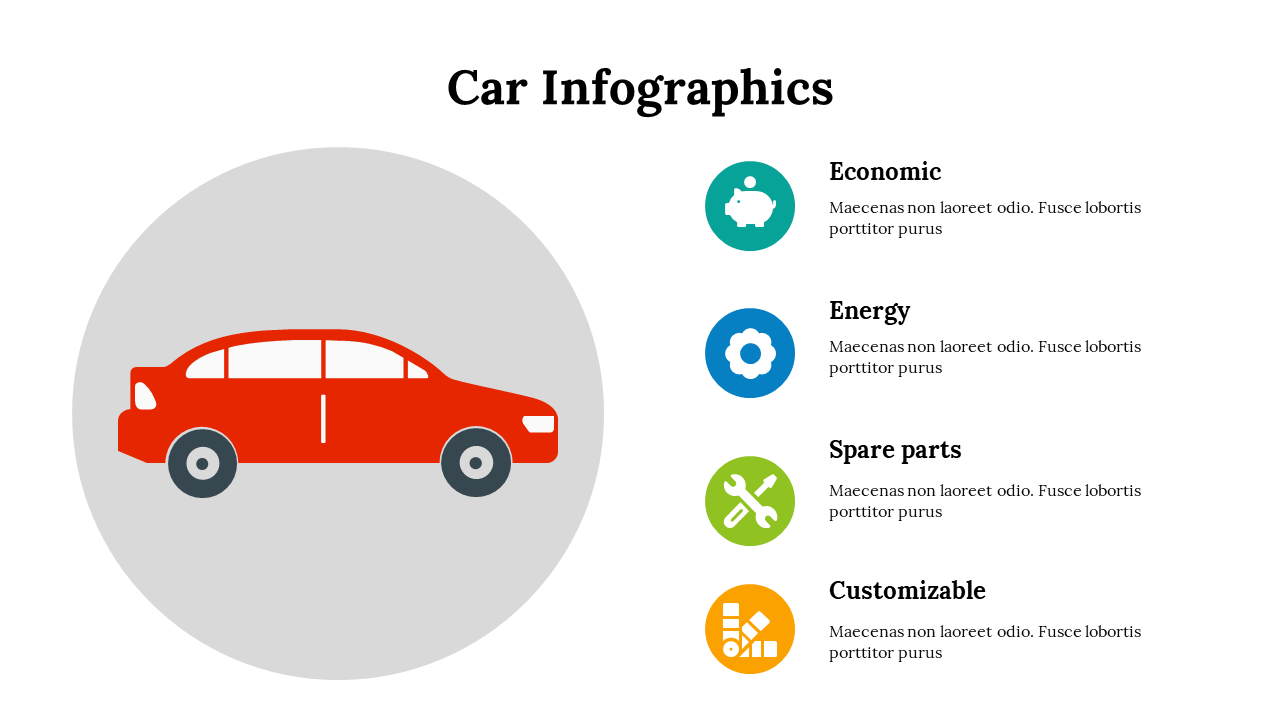 Car Infographics

Economic
Maecenas non laoreet odio. Fusce lobortis porttitor purus

Energy
Maecenas non laoreet odio. Fusce lobortis porttitor purus

Spare parts
Maecenas non laoreet odio. Fusce lobortis porttitor purus

Customizable
Maecenas non laoreet odio. Fusce lobortis porttitor purus