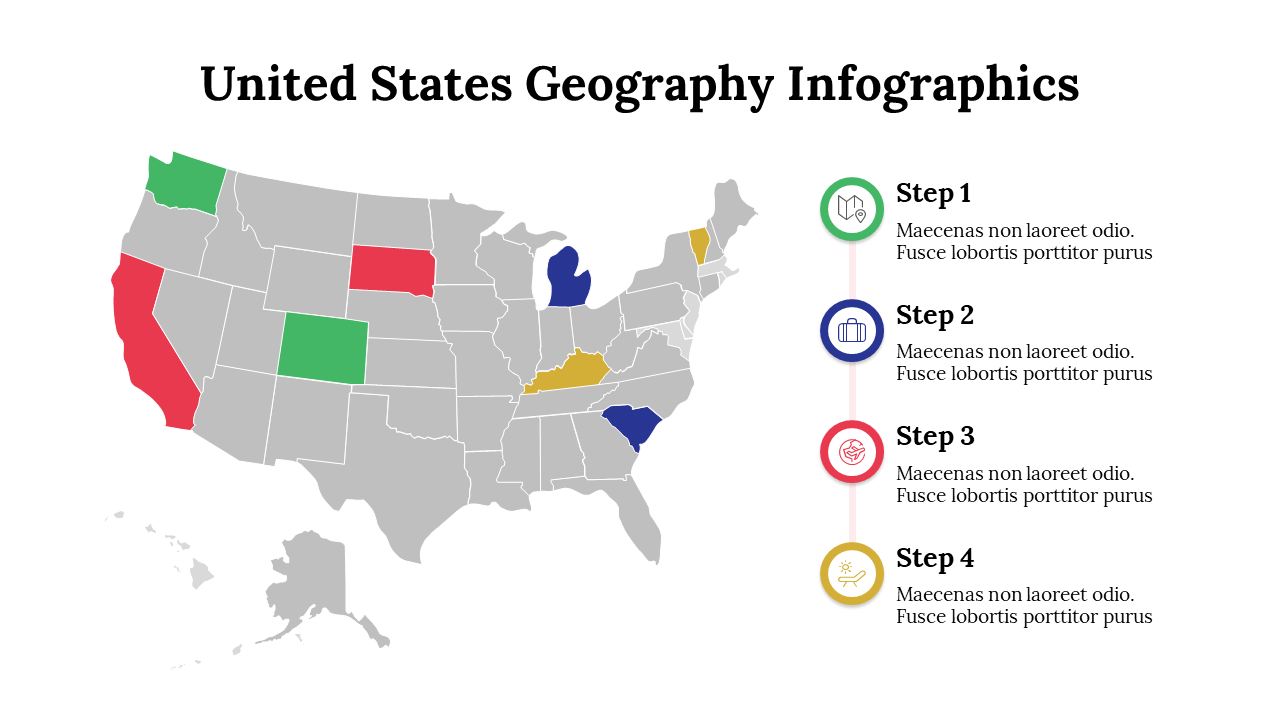 United States Geography Infographics

Step 1
Maecenas non laoreet odio. Fusce lobortis porttitor purus

Step 2
Maecenas non laoreet odio. Fusce lobortis porttitor purus

Step 3
Maecenas non laoreet odio. Fusce lobortis porttitor purus

Step 4
Maecenas non laoreet odio. Fusce lobortis porttitor purus