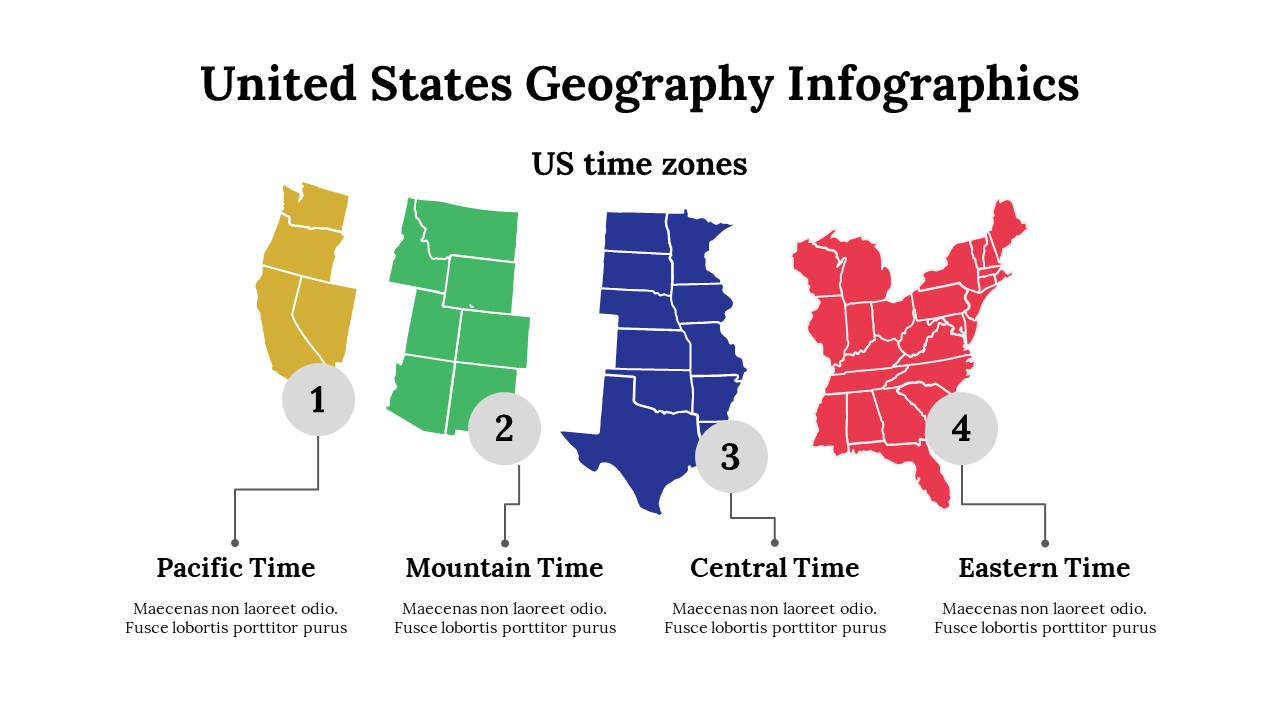 United States Geography Infographics

US time zones

1

2

3

4

Pacific Time

Maecenas non laoreet odio. Fusce lobortis porttitor purus

Mountain Time

Maecenas non laoreet odio. Fusce lobortis porttitor purus

Central Time

Maecenas non laoreet odio. Fusce lobortis porttitor purus

Eastern Time

Maecenas non laoreet odio. Fusce lobortis porttitor purus