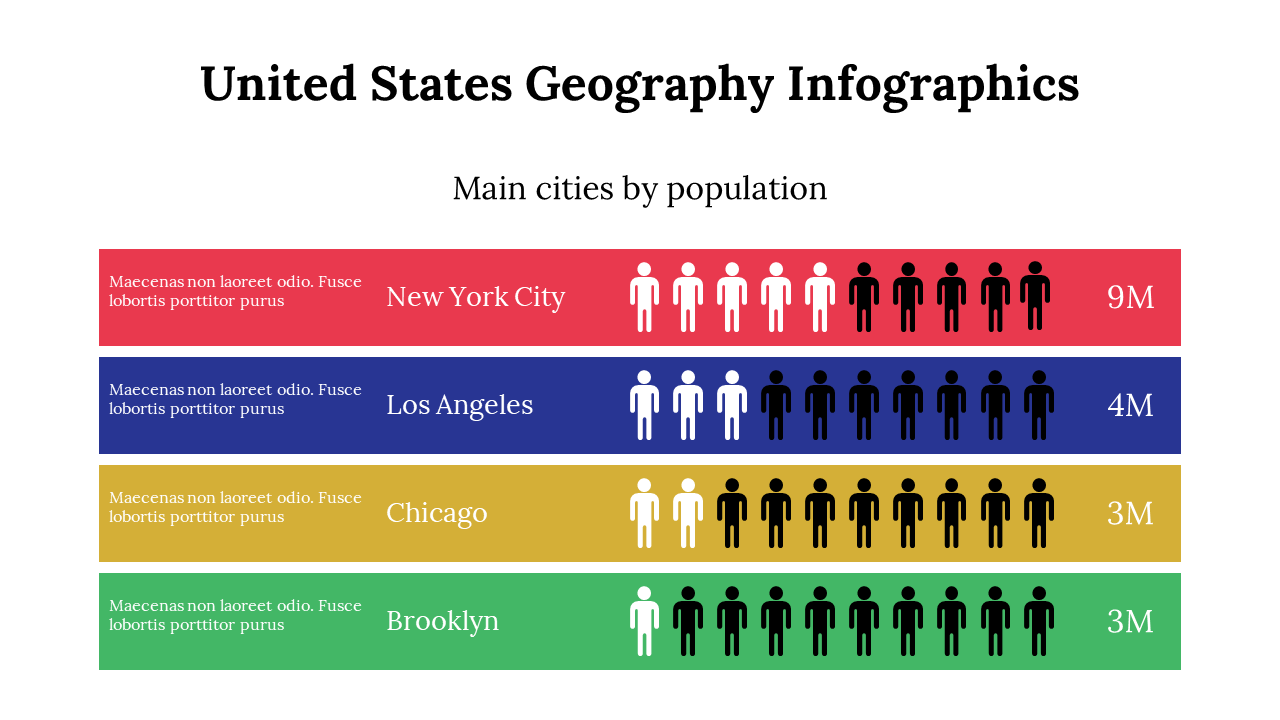 United States Geography Infographics

Main cities by population

Maecenas non laoreet odio. Fusce lobortis porttitor purus

New York City

9M

Maecenas non laoreet odio. Fusce lobortis porttitor purus

Los Angeles

4M

Maecenas non laoreet odio. Fusce lobortis porttitor purus

Chicago

3M

Maecenas non laoreet odio. Fusce lobortis porttitor purus

Brooklyn

3M