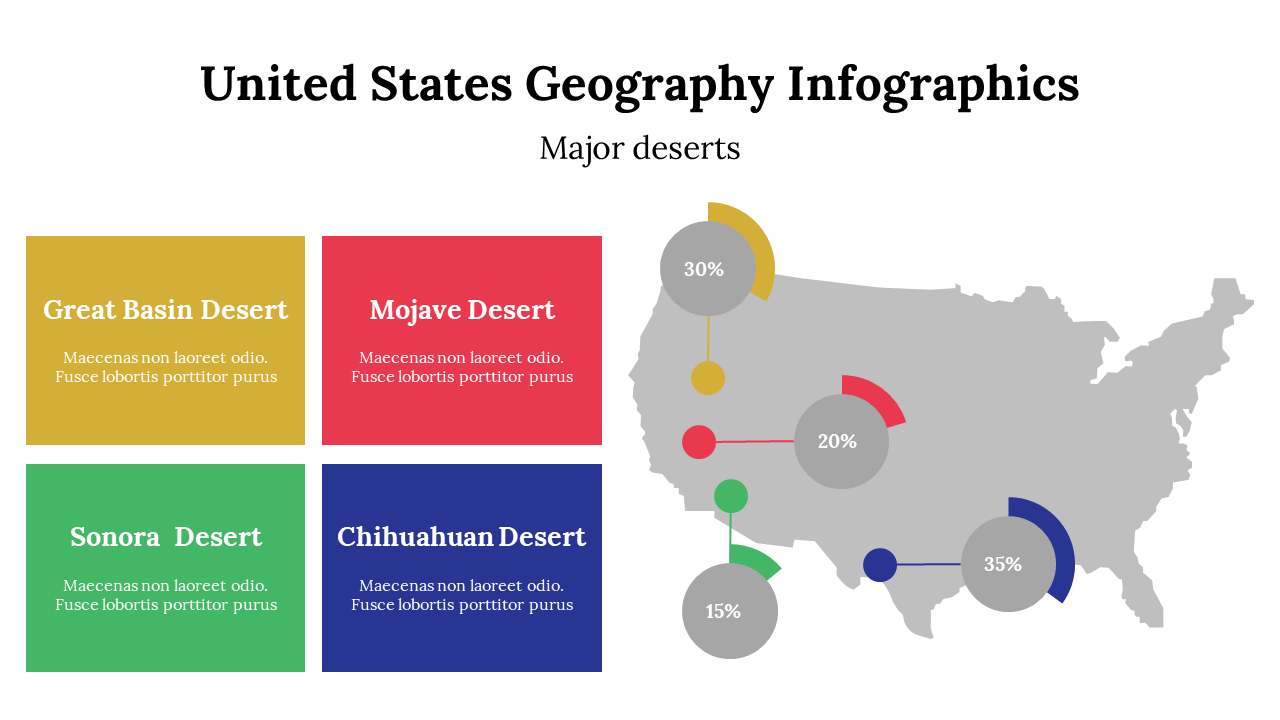 United States Geography Infographics

Major deserts

Great Basin Desert

Maecenas non laoreet odio. Fusce lobortis porttitor purus

Mojave Desert

Maecenas non laoreet odio. Fusce lobortis porttitor purus

Sonora  Desert

Maecenas non laoreet odio. Fusce lobortis porttitor purus

Chihuahuan Desert

Maecenas non laoreet odio. Fusce lobortis porttitor purus

30%

20%

15%

35%