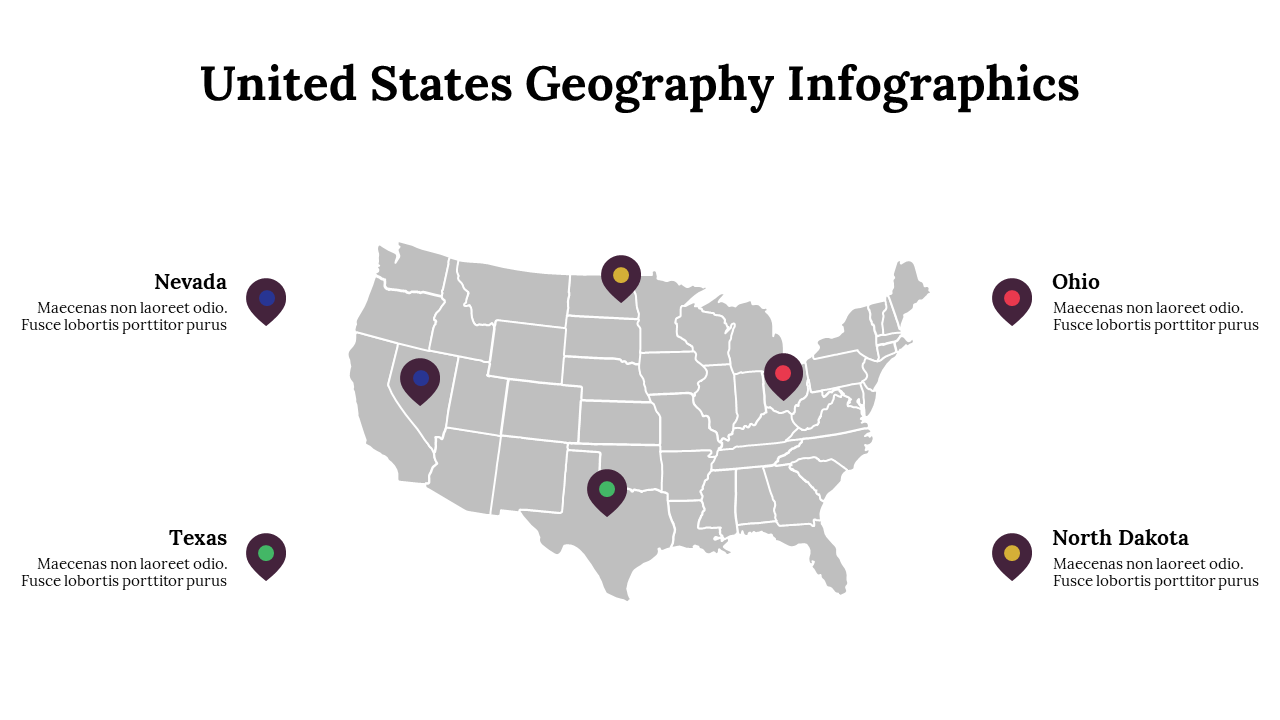 United States Geography Infographics

Nevada
Maecenas non laoreet odio. Fusce lobortis porttitor purus

Texas
Maecenas non laoreet odio. Fusce lobortis porttitor purus

Ohio
Maecenas non laoreet odio. Fusce lobortis porttitor purus

North Dakota
Maecenas non laoreet odio. Fusce lobortis porttitor purus