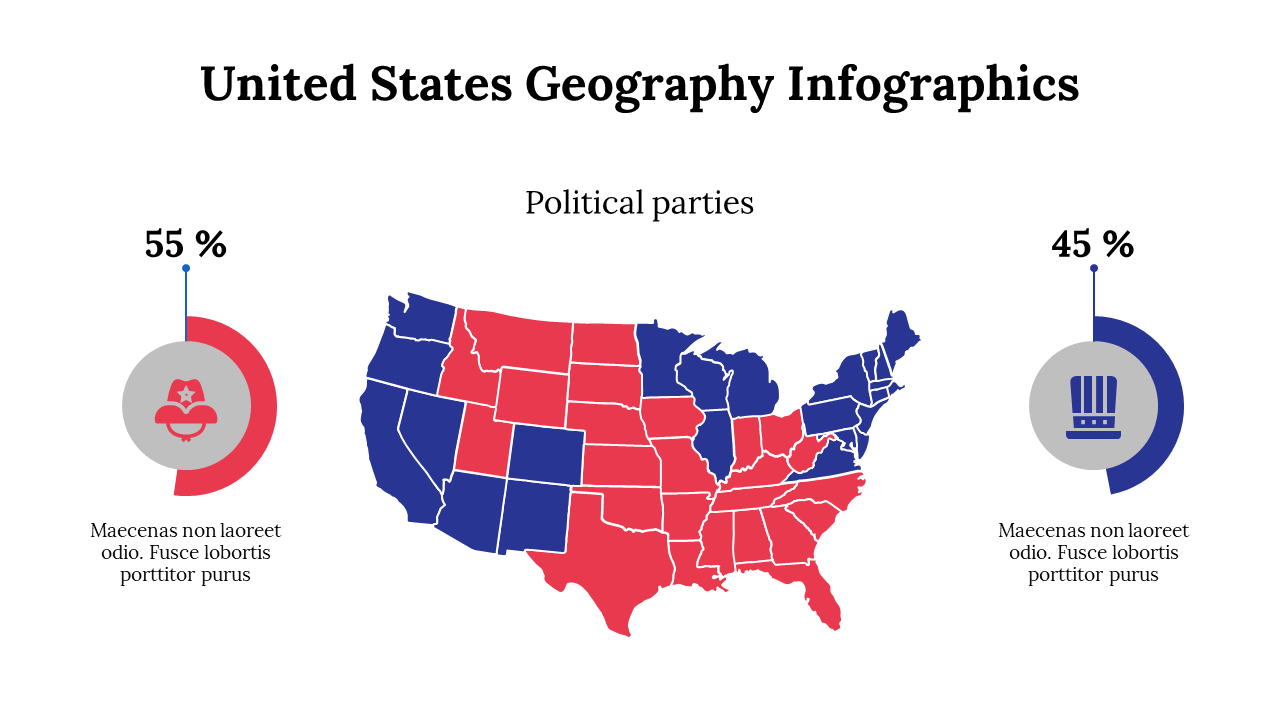 United States Geography Infographics

Political parties

55 %

Maecenas non laoreet odio. Fusce lobortis porttitor purus

45 %

Maecenas non laoreet odio. Fusce lobortis porttitor purus