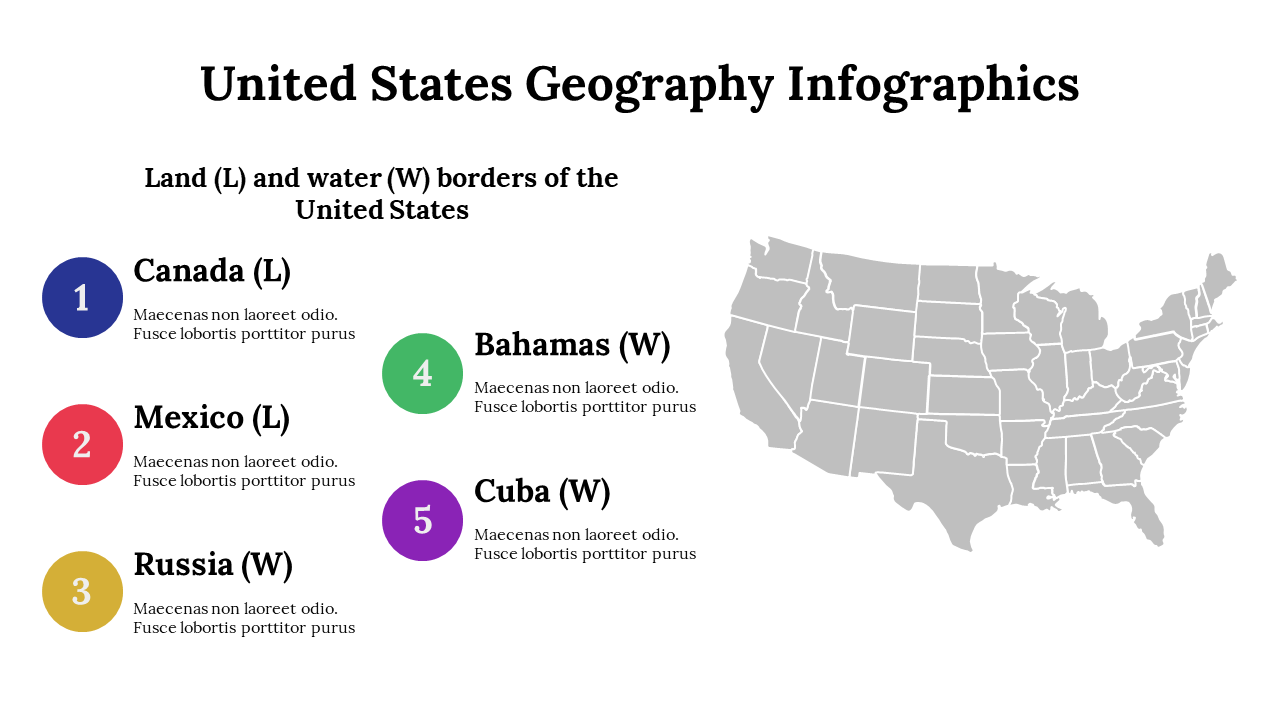 United States Geography Infographics

Land (L) and water (W) borders of the United States

1
Canada (L)
Maecenas non laoreet odio. Fusce lobortis porttitor purus

2
Mexico (L)
Maecenas non laoreet odio. Fusce lobortis porttitor purus

3
Russia (W)
Maecenas non laoreet odio. Fusce lobortis porttitor purus

4
Bahamas (W)
Maecenas non laoreet odio. Fusce lobortis porttitor purus

5
Cuba (W)
Maecenas non laoreet odio. Fusce lobortis porttitor purus