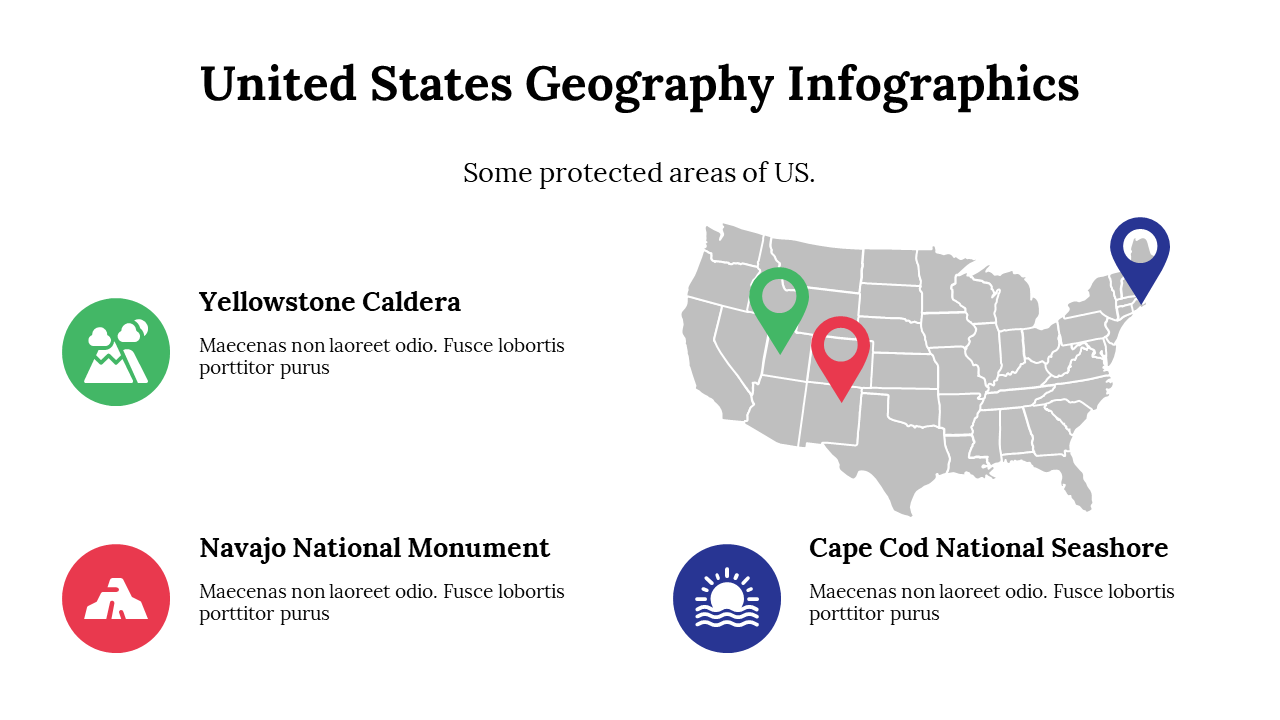 United States Geography Infographics

Some protected areas of US.

Yellowstone Caldera

Maecenas non laoreet odio. Fusce lobortis porttitor purus

Navajo National Monument

Maecenas non laoreet odio. Fusce lobortis porttitor purus

Cape Cod National Seashore

Maecenas non laoreet odio. Fusce lobortis porttitor purus