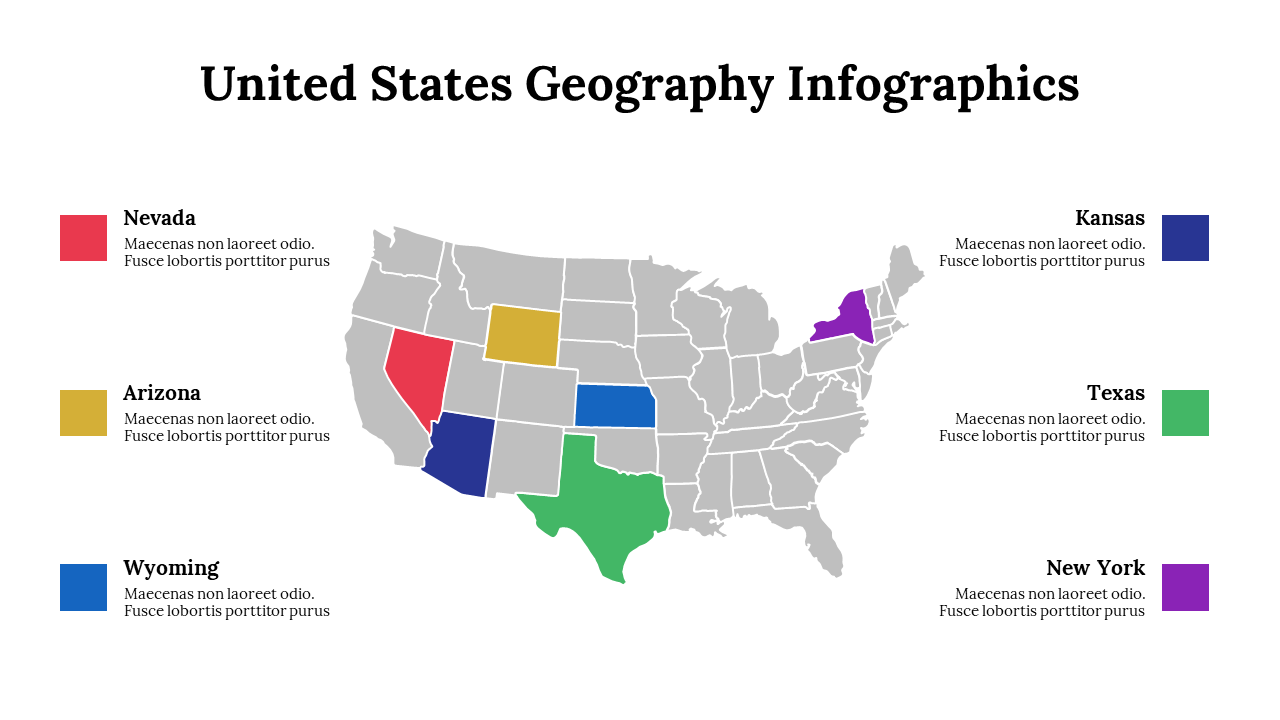 United States Geography Infographics

Nevada
Maecenas non laoreet odio. Fusce lobortis porttitor purus

Arizona
Maecenas non laoreet odio. Fusce lobortis porttitor purus

Wyoming
Maecenas non laoreet odio. Fusce lobortis porttitor purus

Kansas
Maecenas non laoreet odio. Fusce lobortis porttitor purus

Texas
Maecenas non laoreet odio. Fusce lobortis porttitor purus

New York
Maecenas non laoreet odio. Fusce lobortis porttitor purus