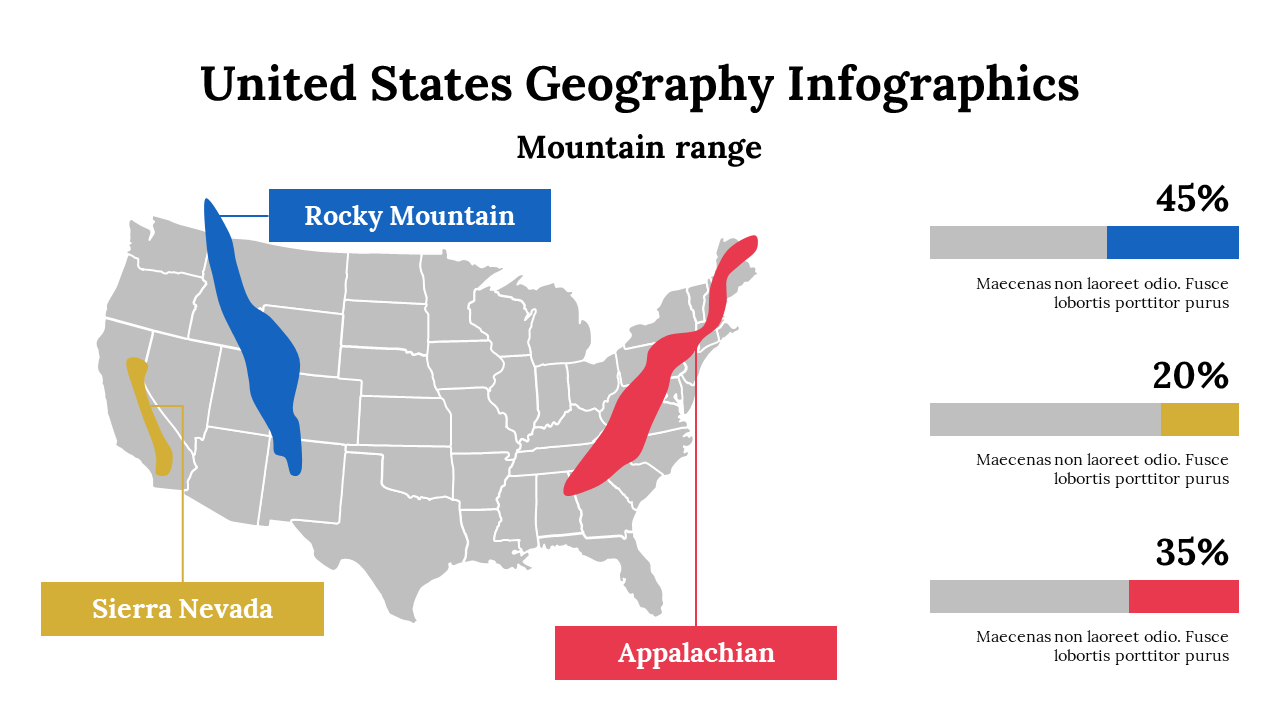 United States Geography Infographics

Mountain range

Rocky Mountain

Sierra Nevada

Appalachian

45%

Maecenas non laoreet odio. Fusce lobortis porttitor purus

20%

Maecenas non laoreet odio. Fusce lobortis porttitor purus

35%

Maecenas non laoreet odio. Fusce lobortis porttitor purus