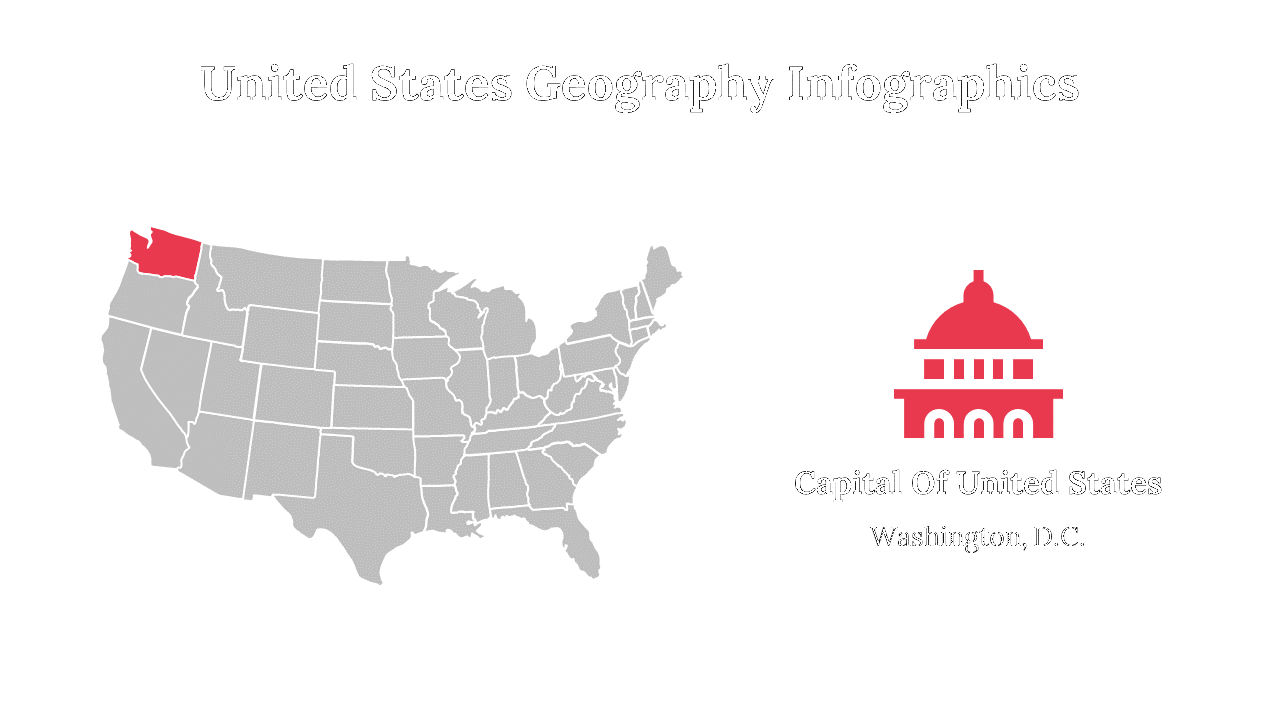 United States Geography Infographics

Capital Of United States

Washington, D.C.