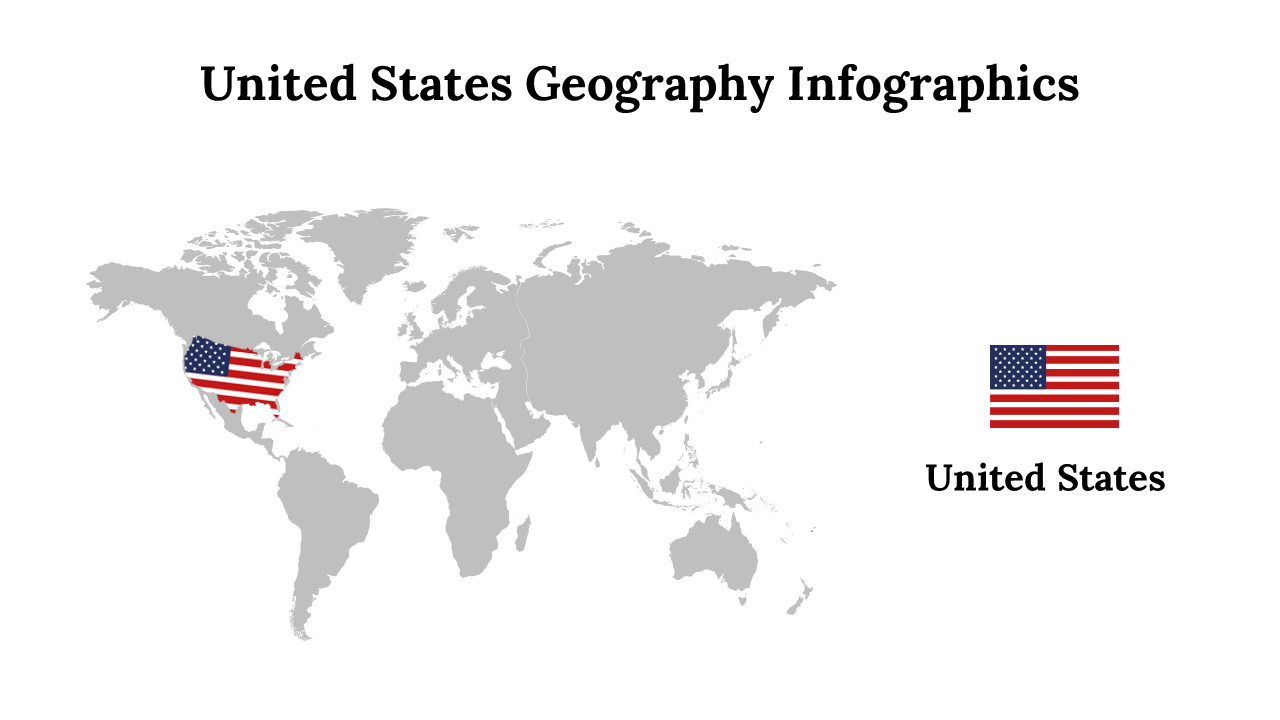 United States Geography Infographics

United States