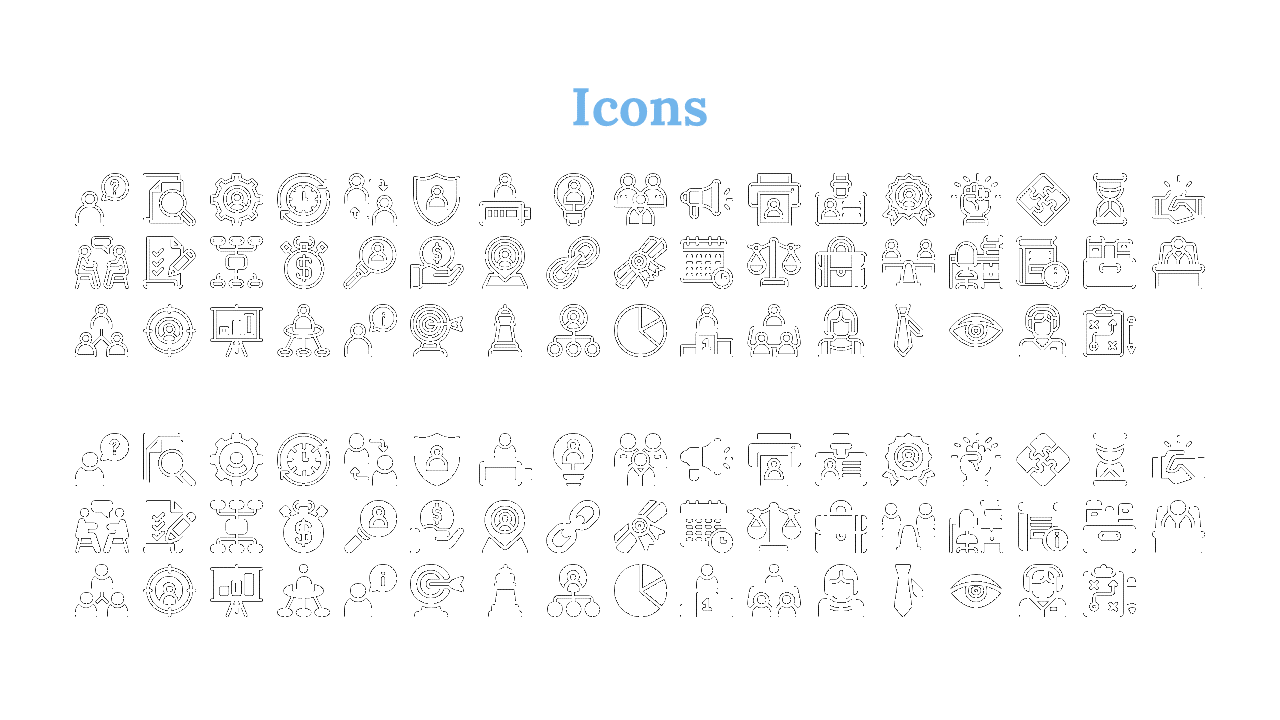 Icons