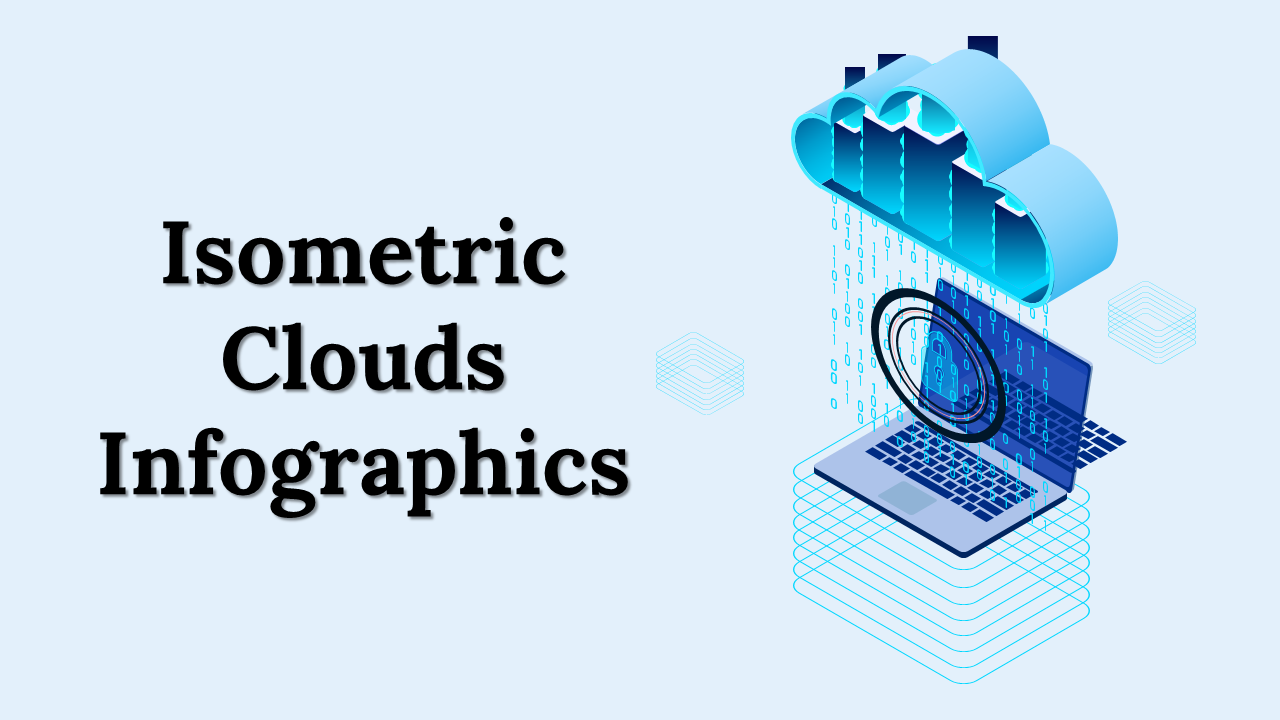 Isometric Clouds Infographics