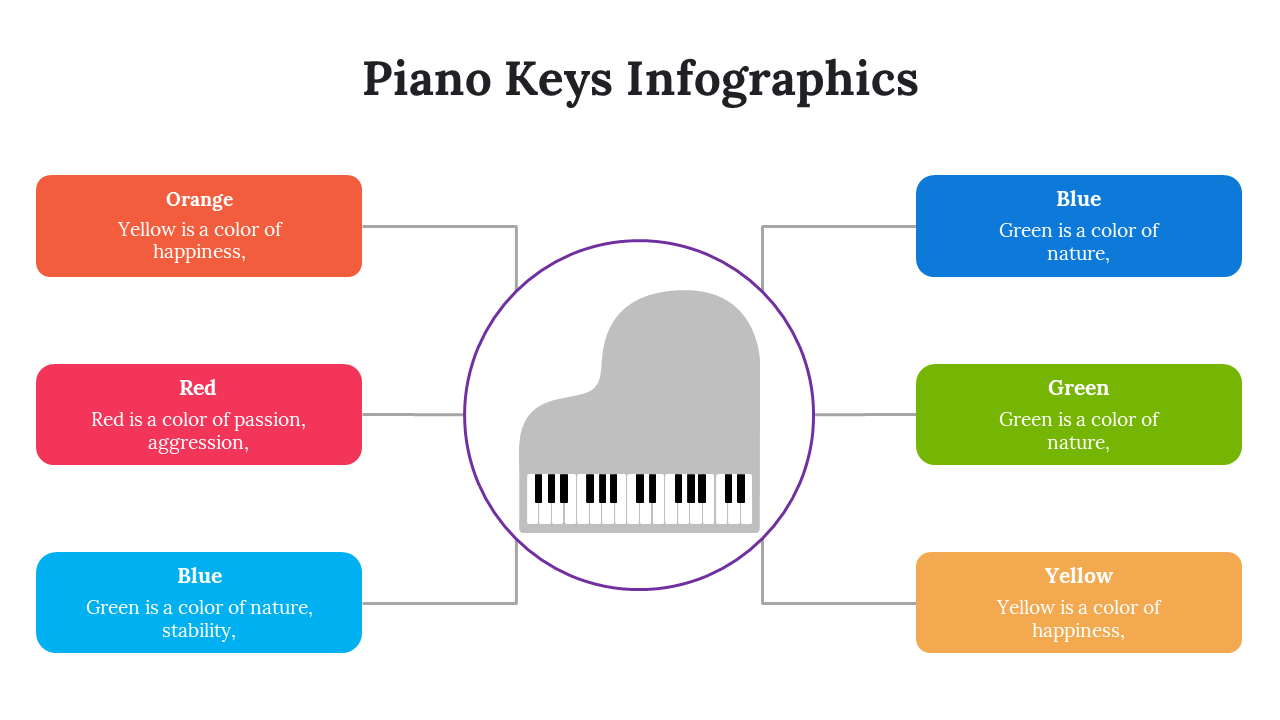 Piano Keys Infographics

Orange
Yellow is a color of happiness,

Red
Red is a color of passion, aggression,

Blue
Green is a color of nature, stability,

Blue
Green is a color of nature,

Green
Green is a color of nature,

Yellow
Yellow is a color of happiness,