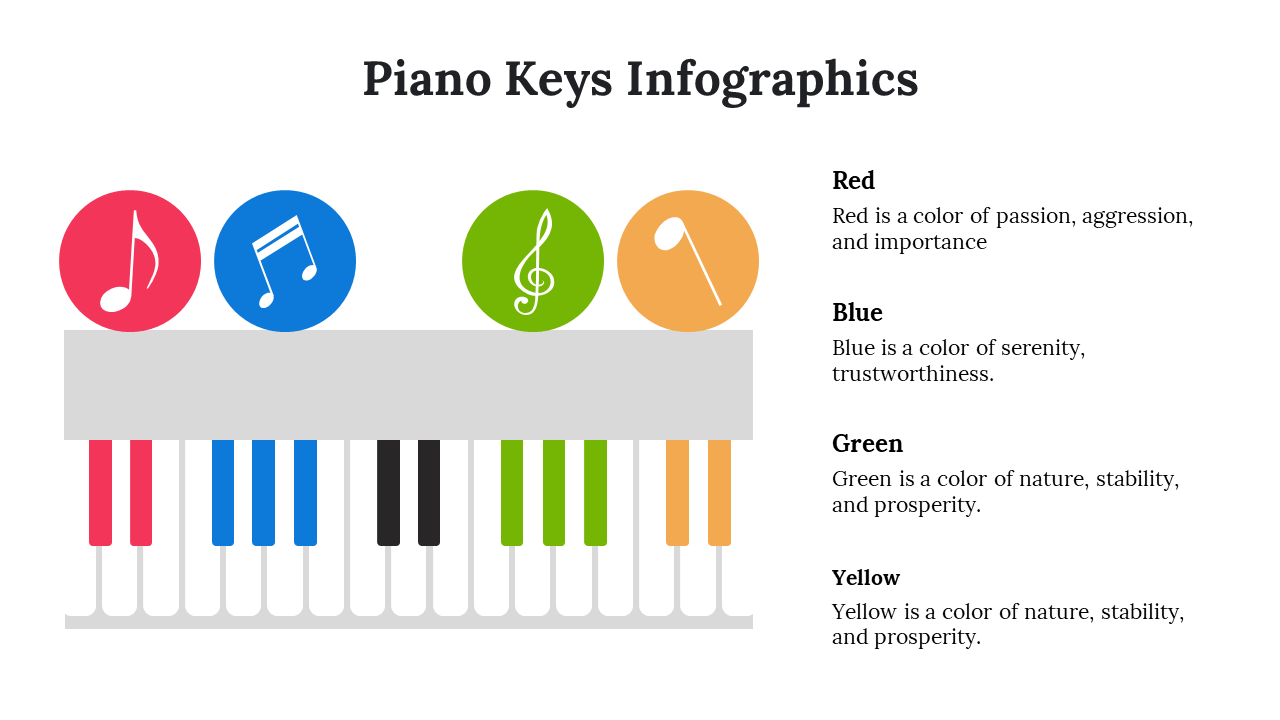 Piano Keys Infographics

Red
Red is a color of passion, aggression, and importance

Blue
Blue is a color of serenity, trustworthiness.

Green
Green is a color of nature, stability, and prosperity.

Yellow
Yellow is a color of nature, stability, and prosperity.