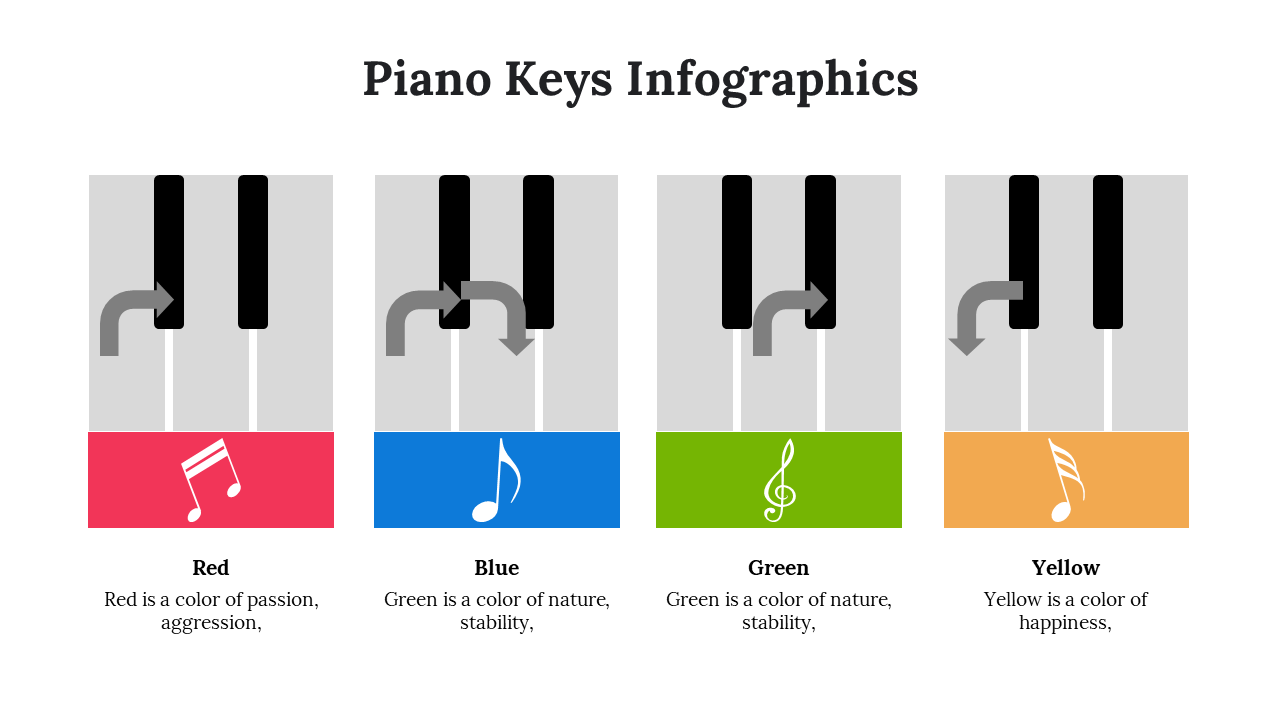 Piano Keys Infographics

Red
Red is a color of passion, aggression,

Blue
Green is a color of nature, stability,

Green
Green is a color of nature, stability,

Yellow
Yellow is a color of happiness,