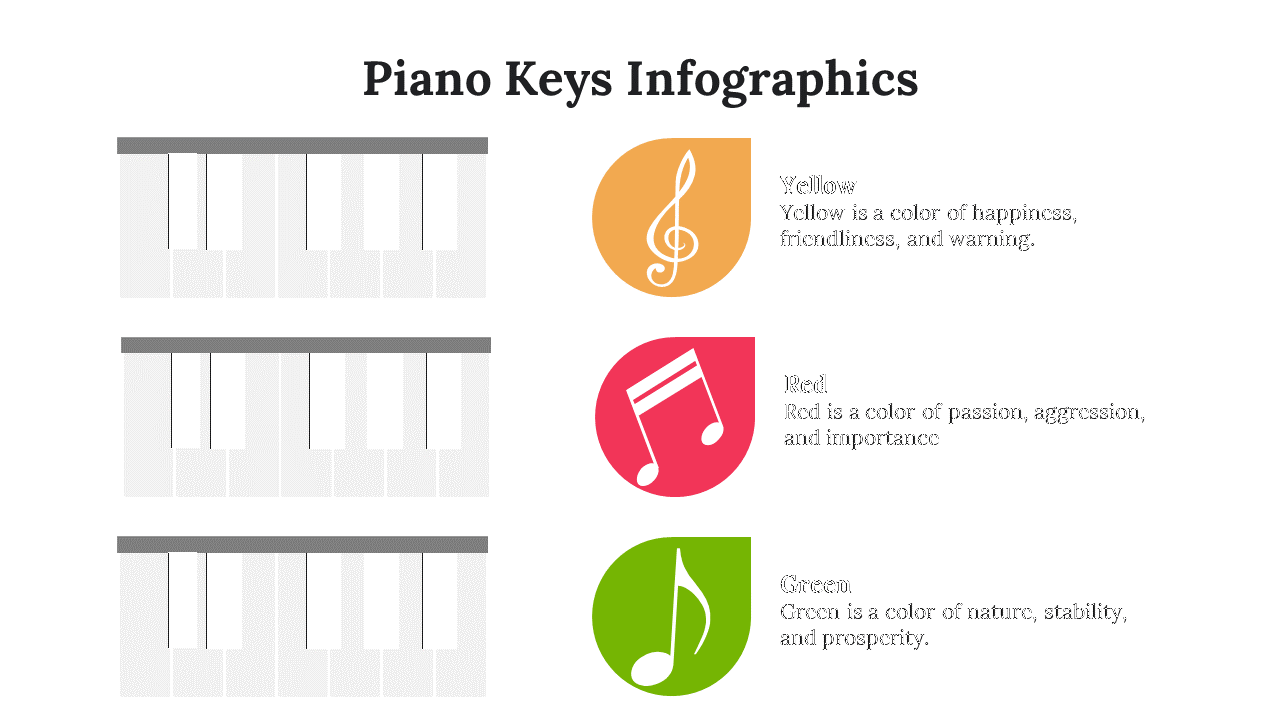 Piano Keys Infographics

Yellow
Yellow is a color of happiness, friendliness, and warning.

Red
Red is a color of passion, aggression, and importance

Green
Green is a color of nature, stability, and prosperity.