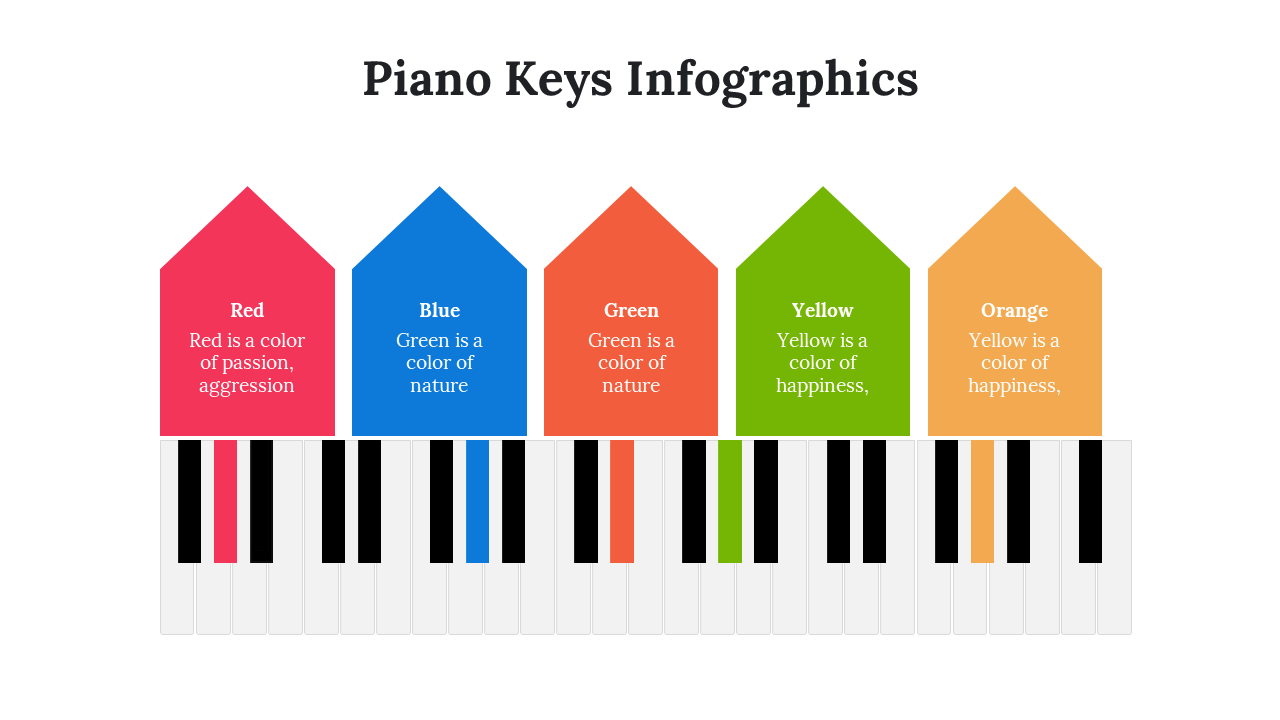 Piano Keys Infographics

Red
Red is a color of passion, aggression

Blue
Green is a color of nature

Green
Green is a color of nature

Yellow
Yellow is a color of happiness,

Orange
Yellow is a color of happiness,