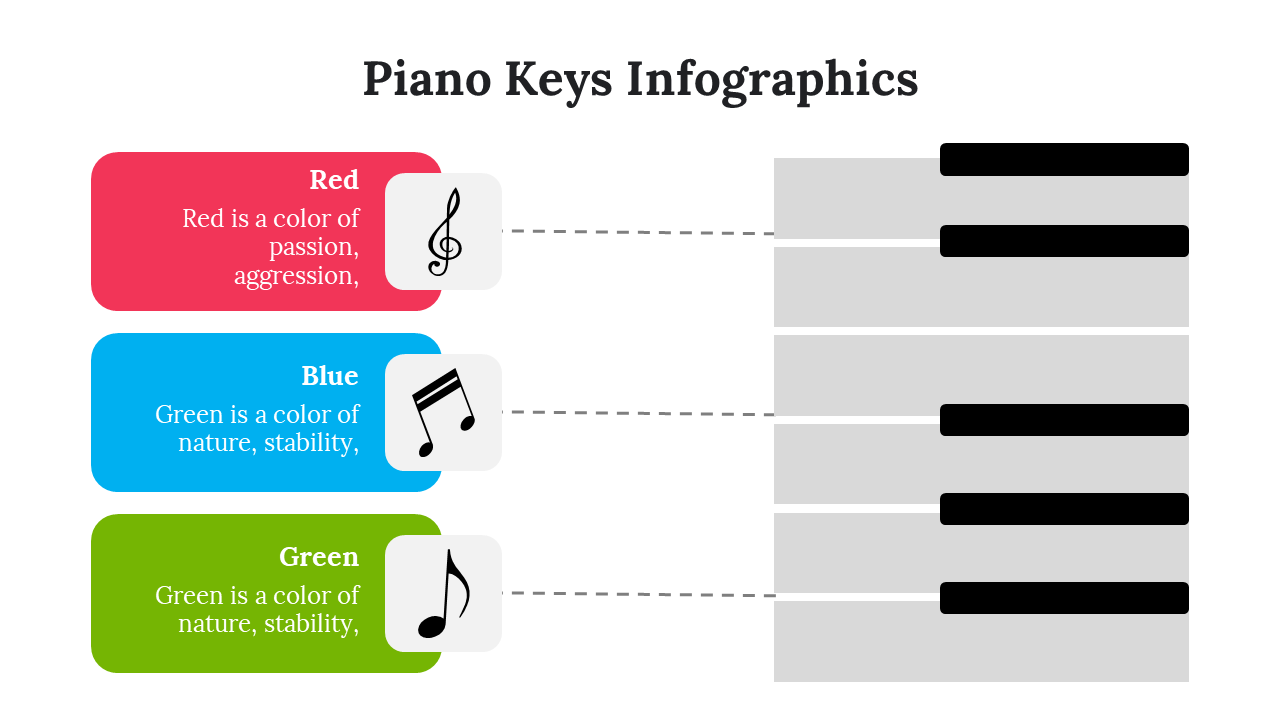 Piano Keys Infographics

Red
Red is a color of passion, aggression,

Blue
Green is a color of nature, stability,

Green
Green is a color of nature, stability,