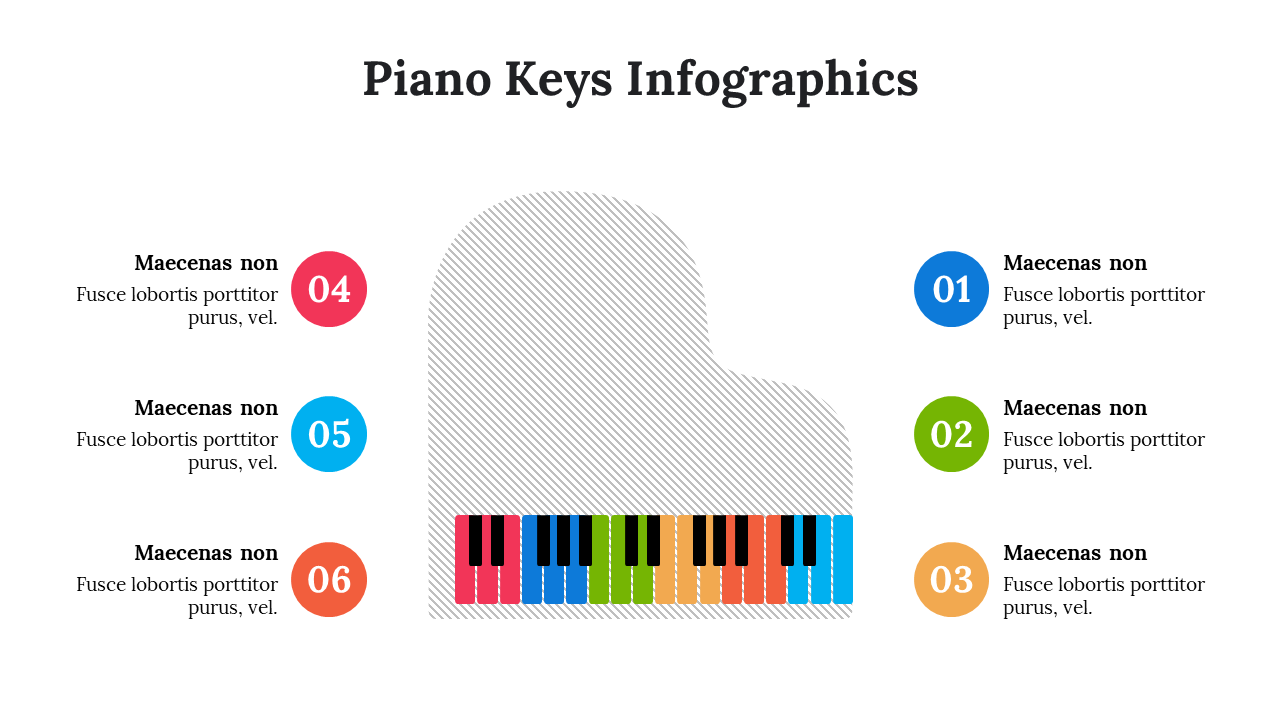 Piano Keys Infographics

Maecenas non
Fusce lobortis porttitor purus, vel.

04

Maecenas non
Fusce lobortis porttitor purus, vel.

05

Maecenas non
Fusce lobortis porttitor purus, vel.

06

01

Maecenas non
Fusce lobortis porttitor purus, vel.

02

Maecenas non
Fusce lobortis porttitor purus, vel.

03

Maecenas non
Fusce lobortis porttitor purus, vel.