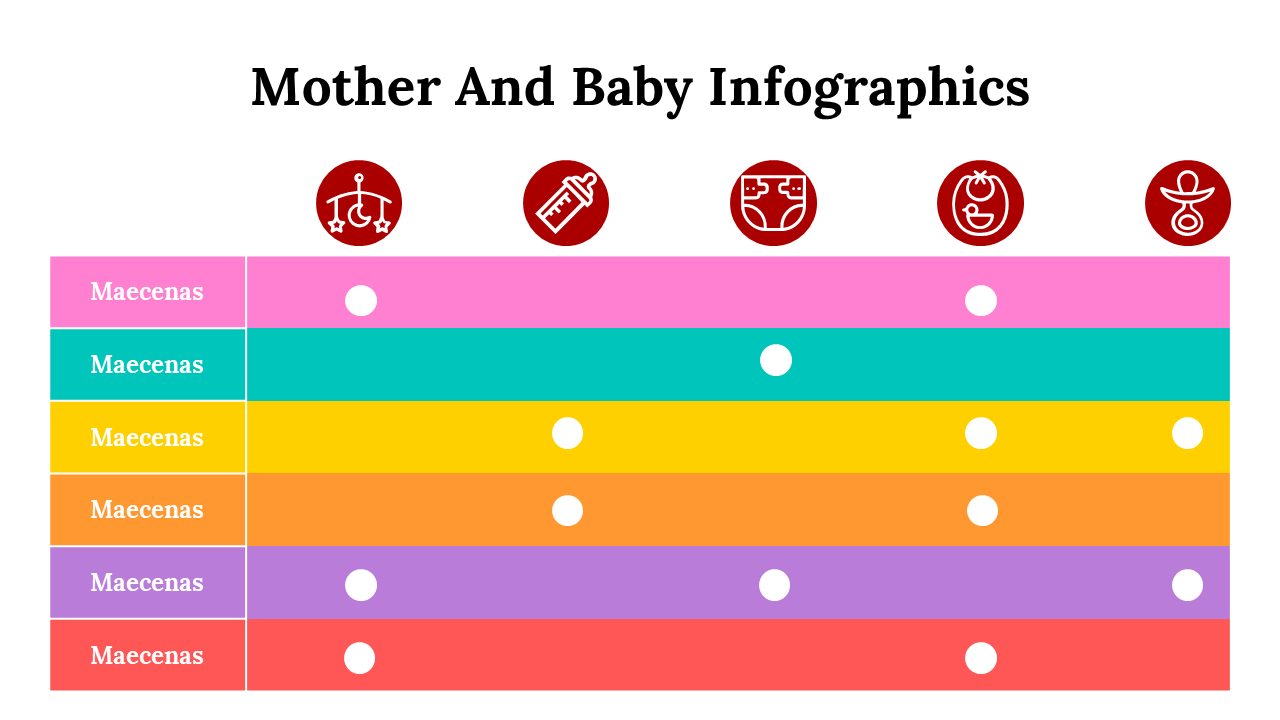 Mother And Baby Infographics

Maecenas

Maecenas

Maecenas

Maecenas

Maecenas

Maecenas