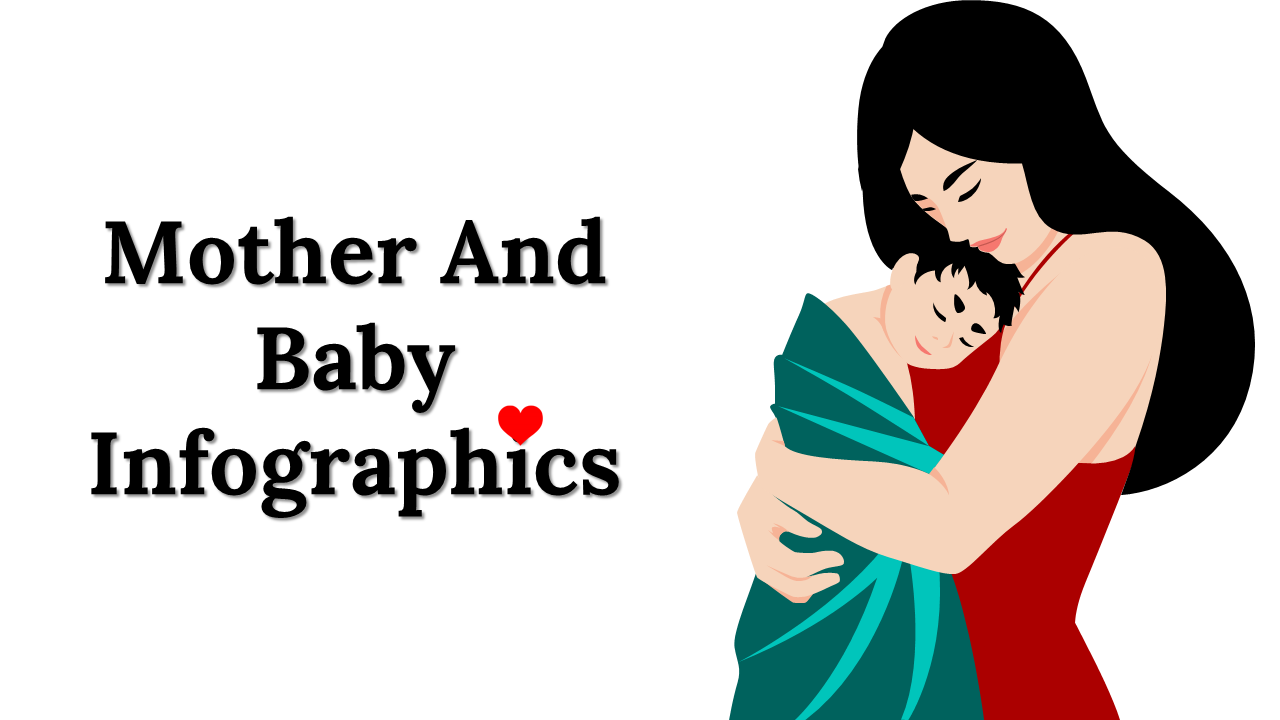 Mother And Baby Infographics