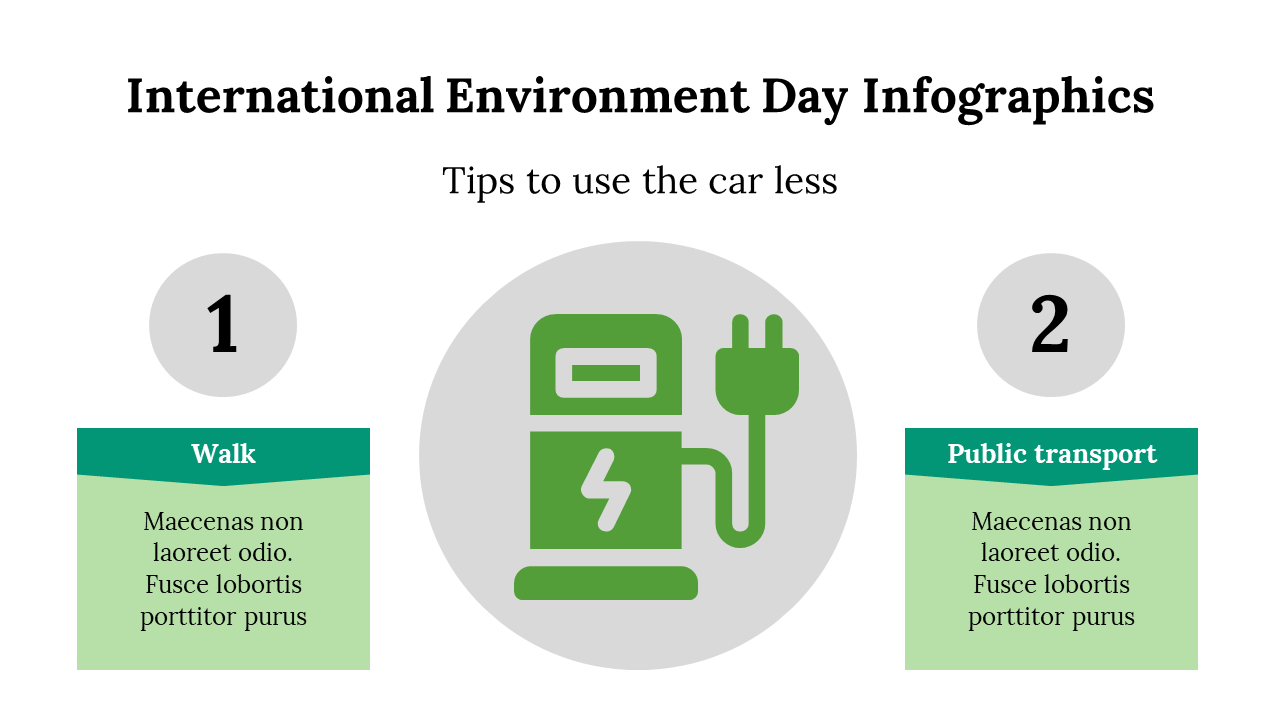 International Environment Day Infographics

Tips to use the car less

1

Walk

Maecenas non laoreet odio. Fusce lobortis porttitor purus

2

Public transport

Maecenas non laoreet odio. Fusce lobortis porttitor purus