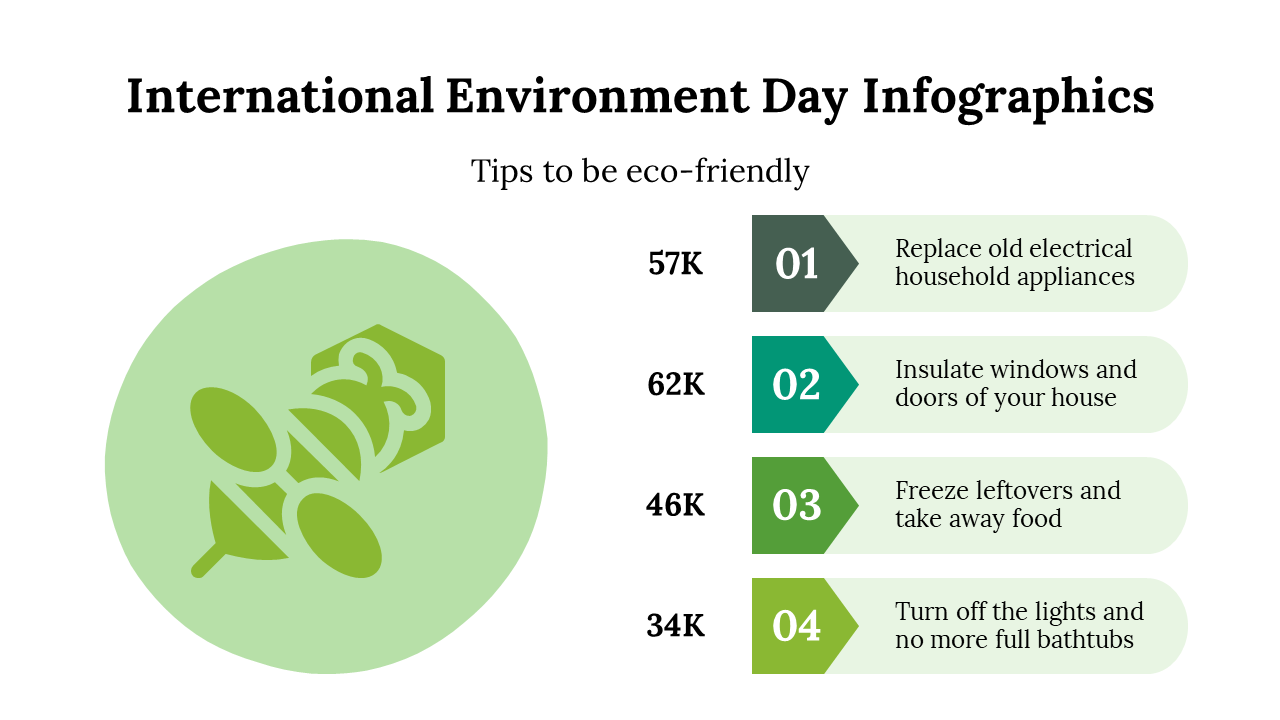 International Environment Day Infographics

Tips to be eco-friendly

57K
01
Replace old electrical household appliances

62K
02
Insulate windows and doors of your house

46K
03
Freeze leftovers and take away food

34K
04
Turn off the lights and no more full bathtubs