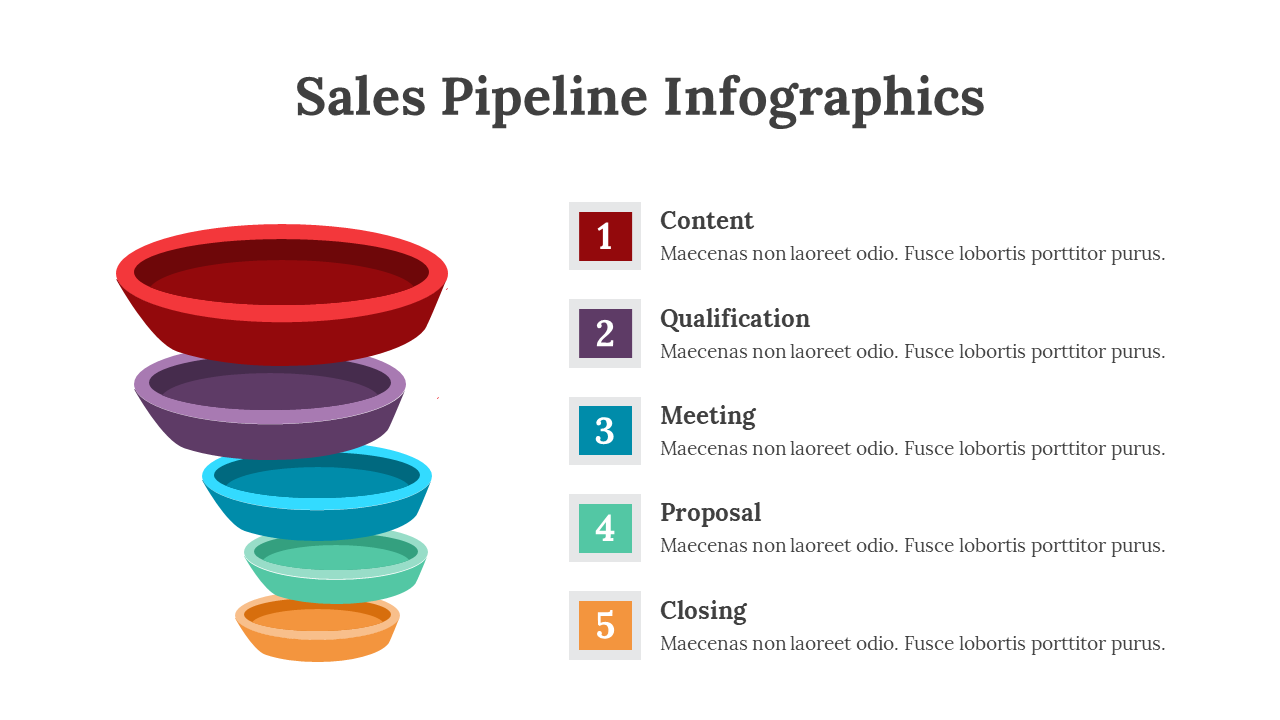 Sales Pipeline Infographics

1
Content
Maecenas non laoreet odio. Fusce lobortis porttitor purus.

2
Qualification
Maecenas non laoreet odio. Fusce lobortis porttitor purus.

3
Meeting
Maecenas non laoreet odio. Fusce lobortis porttitor purus.

4
Proposal
Maecenas non laoreet odio. Fusce lobortis porttitor purus.

5
Closing
Maecenas non laoreet odio. Fusce lobortis porttitor purus.