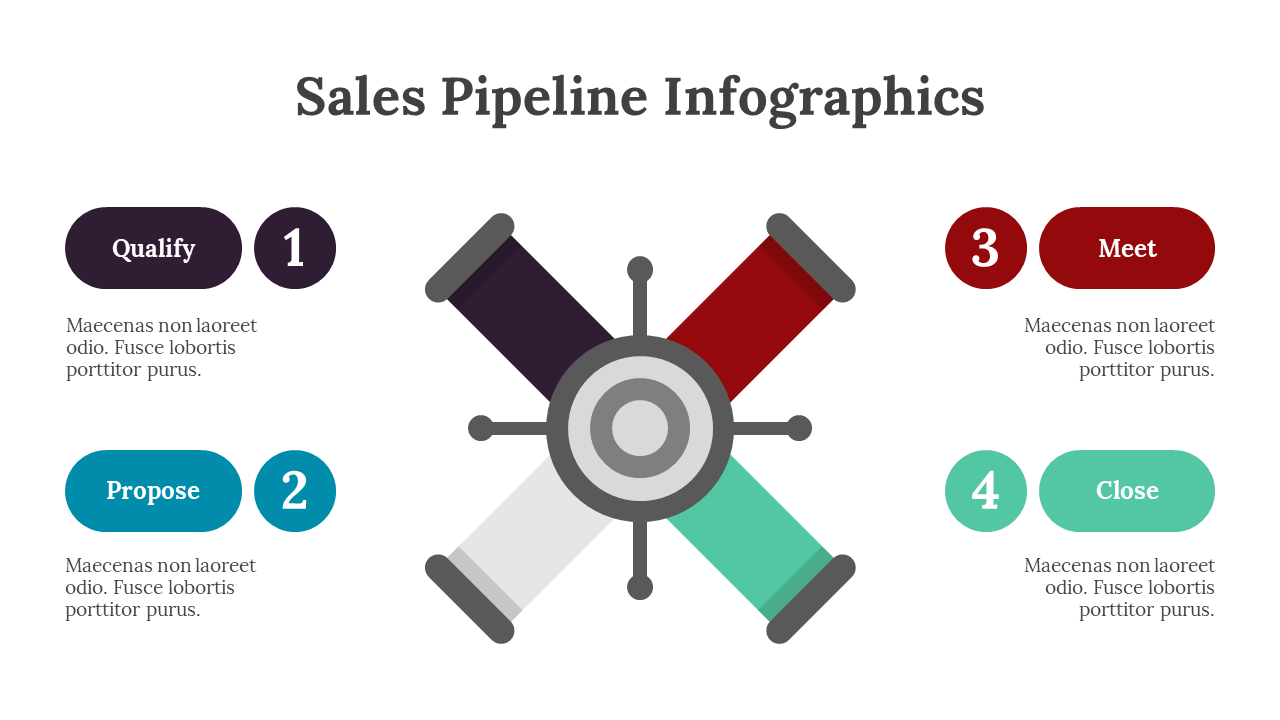 Sales Pipeline Infographics

Qualify 1

Maecenas non laoreet odio. Fusce lobortis porttitor purus.

Propose 2

Maecenas non laoreet odio. Fusce lobortis porttitor purus.

3 Meet

Maecenas non laoreet odio. Fusce lobortis porttitor purus.

4 Close

Maecenas non laoreet odio. Fusce lobortis porttitor purus.