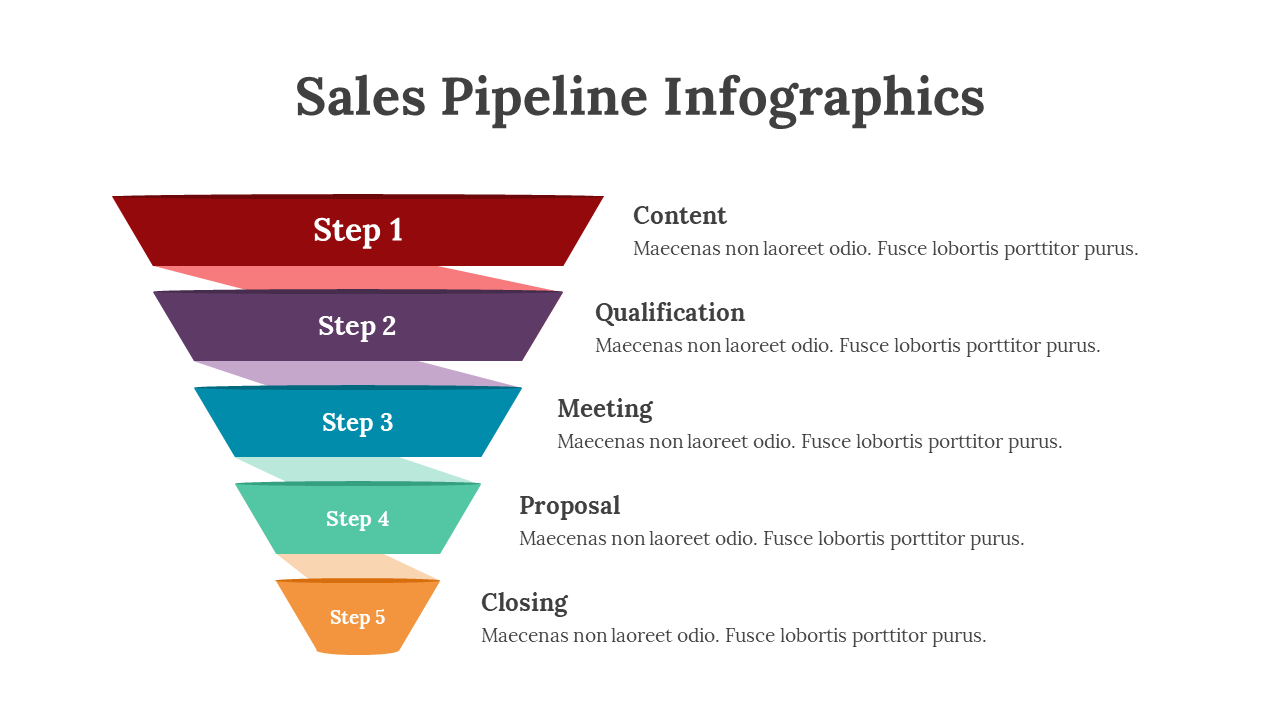 Sales Pipeline Infographics

Step 1

Content
Maecenas non laoreet odio. Fusce lobortis porttitor purus.

Step 2

Qualification
Maecenas non laoreet odio. Fusce lobortis porttitor purus.

Step 3

Meeting
Maecenas non laoreet odio. Fusce lobortis porttitor purus.

Step 4

Proposal
Maecenas non laoreet odio. Fusce lobortis porttitor purus.

Step 5

Closing
Maecenas non laoreet odio. Fusce lobortis porttitor purus.