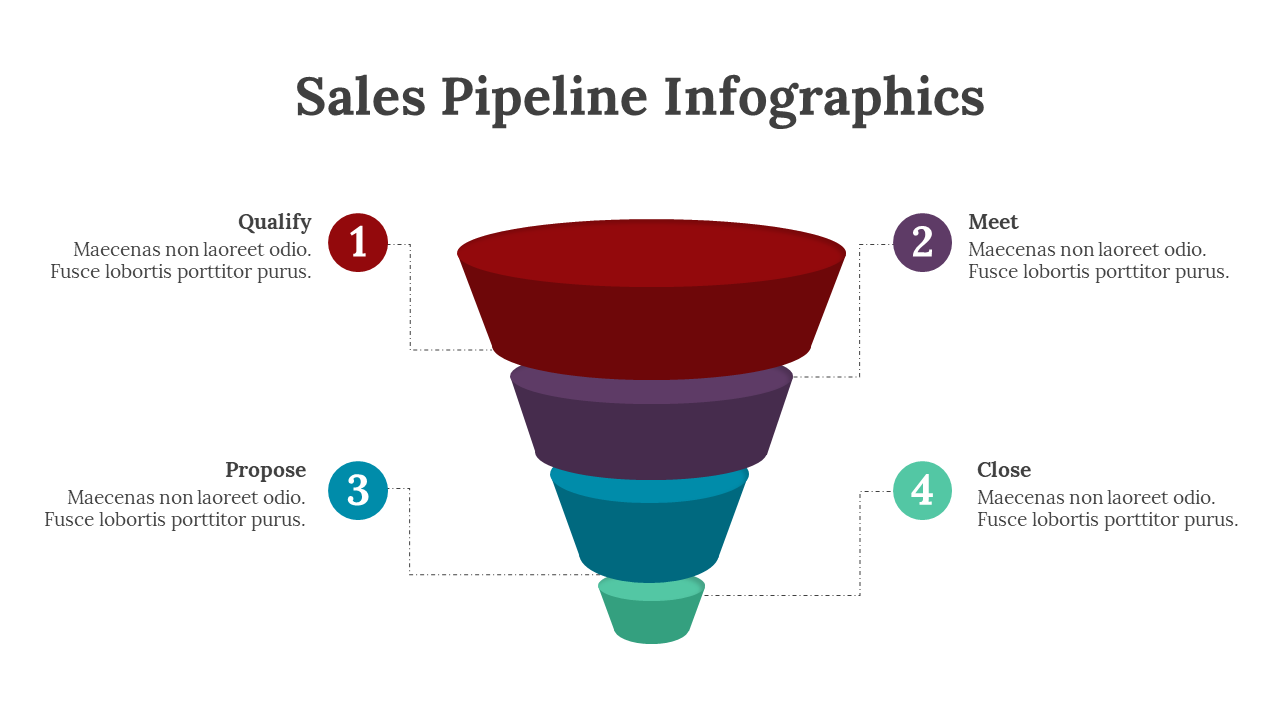 Sales Pipeline Infographics

Qualify
Maecenas non laoreet odio. Fusce lobortis porttitor purus.

1

2

Meet
Maecenas non laoreet odio. Fusce lobortis porttitor purus.

Propose
Maecenas non laoreet odio. Fusce lobortis porttitor purus.

3

4

Close
Maecenas non laoreet odio. Fusce lobortis porttitor purus.