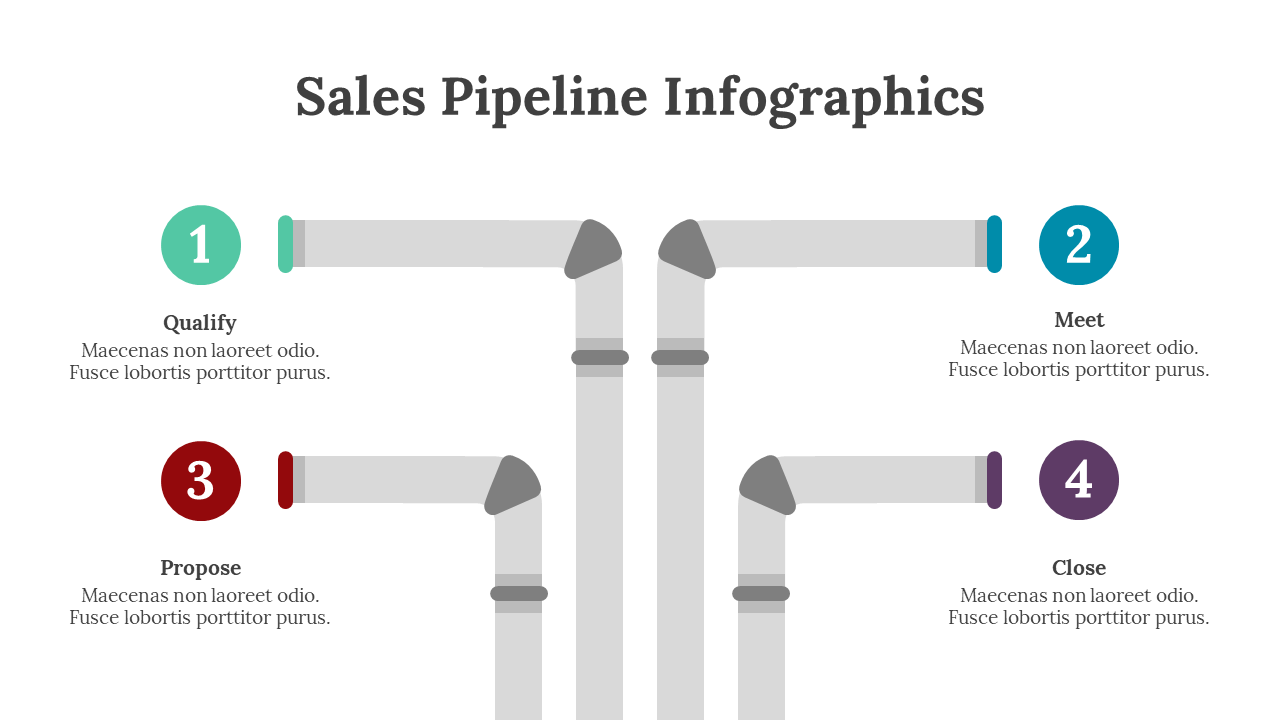 Sales Pipeline Infographics

1

Qualify
Maecenas non laoreet odio. Fusce lobortis porttitor purus.

2

Meet
Maecenas non laoreet odio. Fusce lobortis porttitor purus.

3

Propose
Maecenas non laoreet odio. Fusce lobortis porttitor purus.

4

Close
Maecenas non laoreet odio. Fusce lobortis porttitor purus.