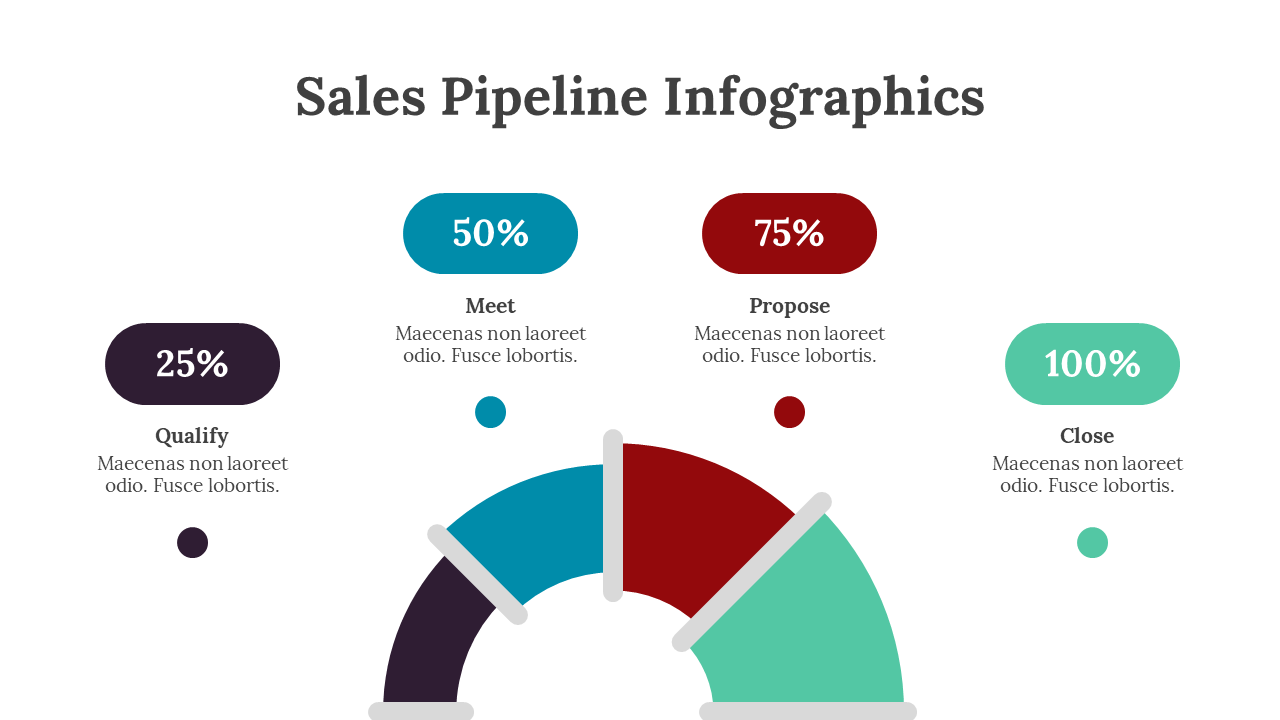 Sales Pipeline Infographics

25%

Qualify
Maecenas non laoreet odio. Fusce lobortis.

50%

Meet
Maecenas non laoreet odio. Fusce lobortis.

75%

Propose
Maecenas non laoreet odio. Fusce lobortis.

100%

Close
Maecenas non laoreet odio. Fusce lobortis.