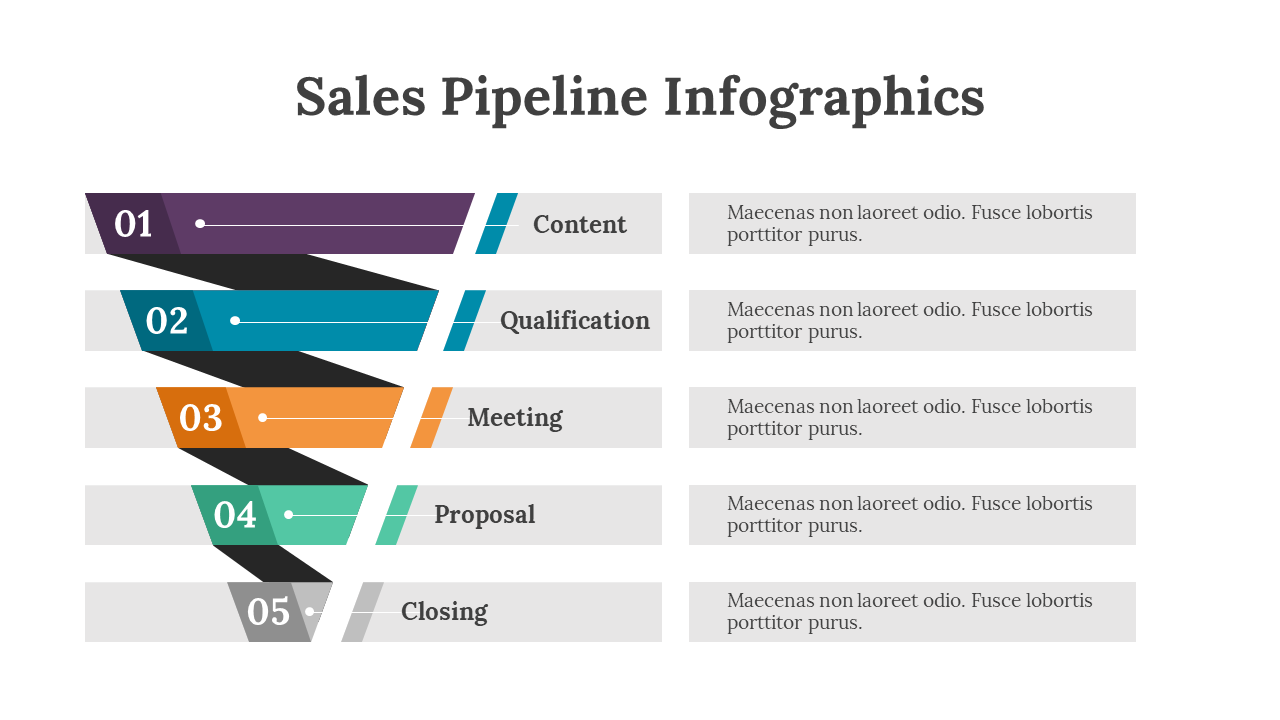 Sales Pipeline Infographics

01 Content

Maecenas non laoreet odio. Fusce lobortis porttitor purus.

02 Qualification

Maecenas non laoreet odio. Fusce lobortis porttitor purus.

03 Meeting

Maecenas non laoreet odio. Fusce lobortis porttitor purus.

04 Proposal

Maecenas non laoreet odio. Fusce lobortis porttitor purus.

05 Closing

Maecenas non laoreet odio. Fusce lobortis porttitor purus.