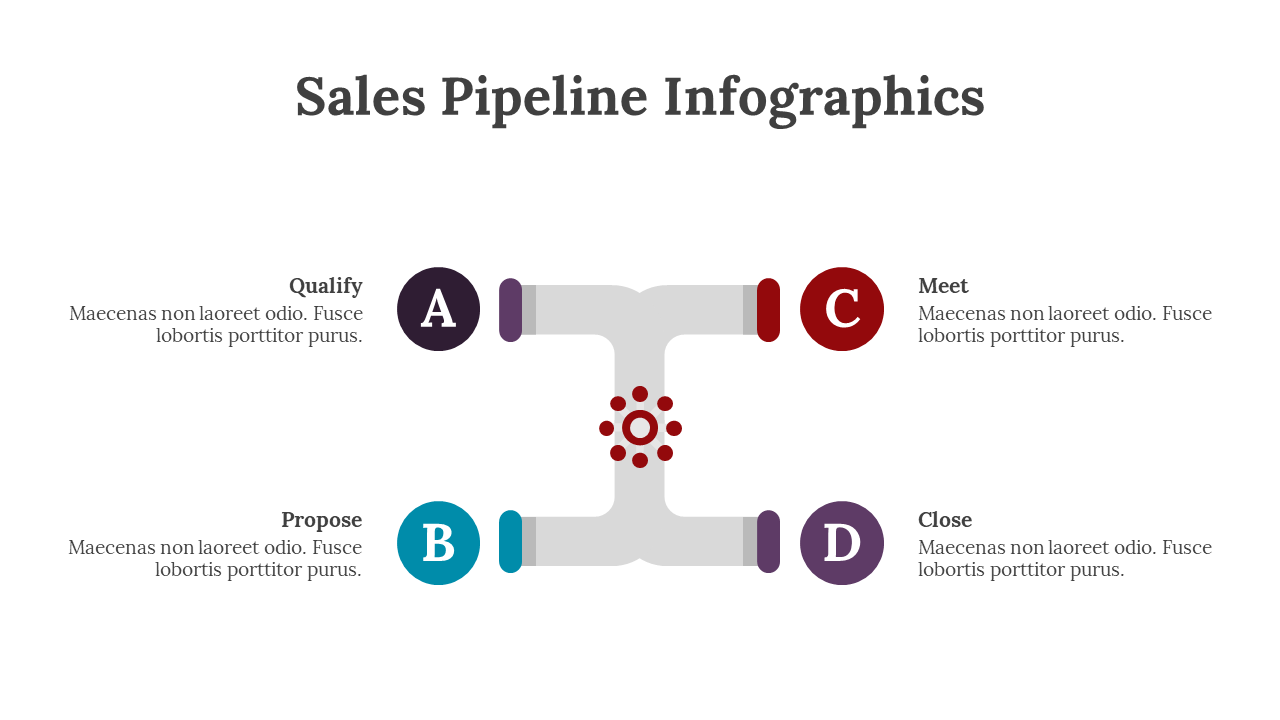 Sales Pipeline Infographics

Qualify
Maecenas non laoreet odio. Fusce lobortis porttitor purus.

A

C

Meet
Maecenas non laoreet odio. Fusce lobortis porttitor purus.

Propose
Maecenas non laoreet odio. Fusce lobortis porttitor purus.

B

D

Close
Maecenas non laoreet odio. Fusce lobortis porttitor purus.