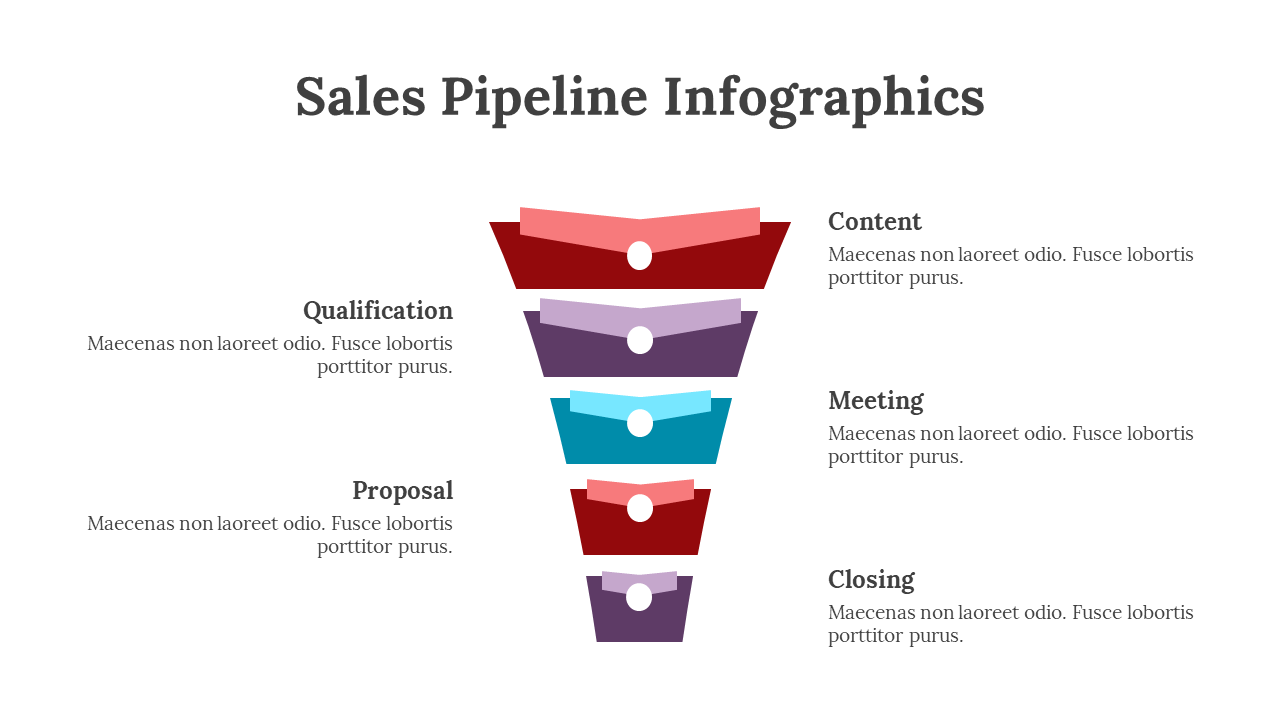 Sales Pipeline Infographics

Content
Maecenas non laoreet odio. Fusce lobortis porttitor purus.

Qualification
Maecenas non laoreet odio. Fusce lobortis porttitor purus.

Meeting
Maecenas non laoreet odio. Fusce lobortis porttitor purus.

Proposal
Maecenas non laoreet odio. Fusce lobortis porttitor purus.

Closing
Maecenas non laoreet odio. Fusce lobortis porttitor purus.