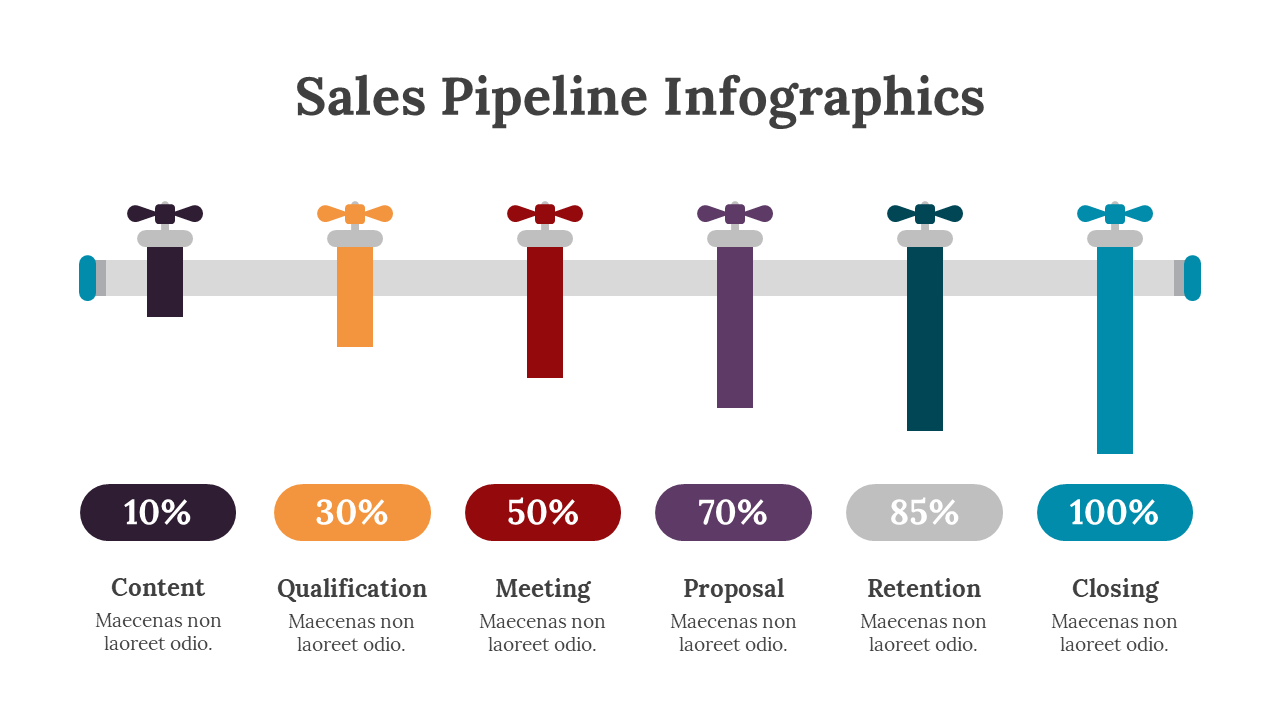 Sales Pipeline Infographics

10%
Content
Maecenas non laoreet odio.

30%
Qualification
Maecenas non laoreet odio.

50%
Meeting
Maecenas non laoreet odio.

70%
Proposal
Maecenas non laoreet odio.

85%
Retention
Maecenas non laoreet odio.

100%
Closing
Maecenas non laoreet odio.