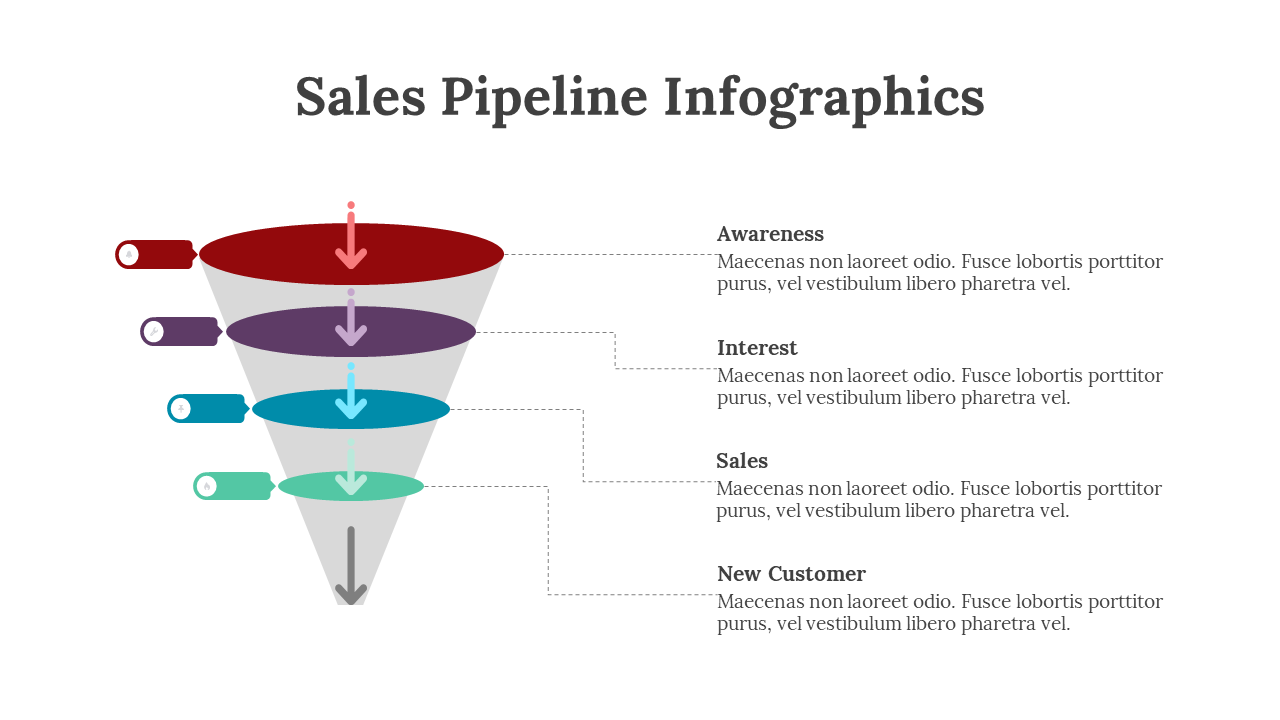 Sales Pipeline Infographics

Awareness
Maecenas non laoreet odio. Fusce lobortis porttitor purus, vel vestibulum libero pharetra vel.

Interest
Maecenas non laoreet odio. Fusce lobortis porttitor purus, vel vestibulum libero pharetra vel.

Sales
Maecenas non laoreet odio. Fusce lobortis porttitor purus, vel vestibulum libero pharetra vel.

New Customer
Maecenas non laoreet odio. Fusce lobortis porttitor purus, vel vestibulum libero pharetra vel.