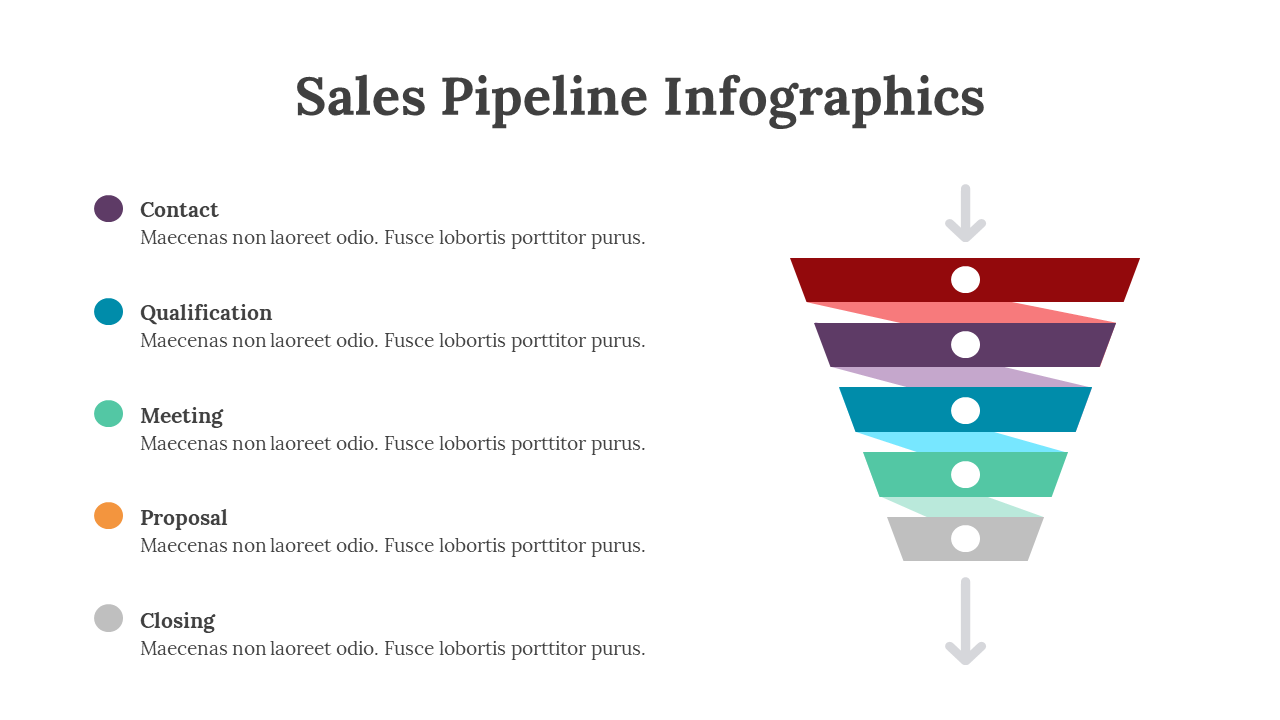 Sales Pipeline Infographics

Contact
Maecenas non laoreet odio. Fusce lobortis porttitor purus.

Qualification
Maecenas non laoreet odio. Fusce lobortis porttitor purus.

Meeting
Maecenas non laoreet odio. Fusce lobortis porttitor purus.

Proposal
Maecenas non laoreet odio. Fusce lobortis porttitor purus.

Closing
Maecenas non laoreet odio. Fusce lobortis porttitor purus.