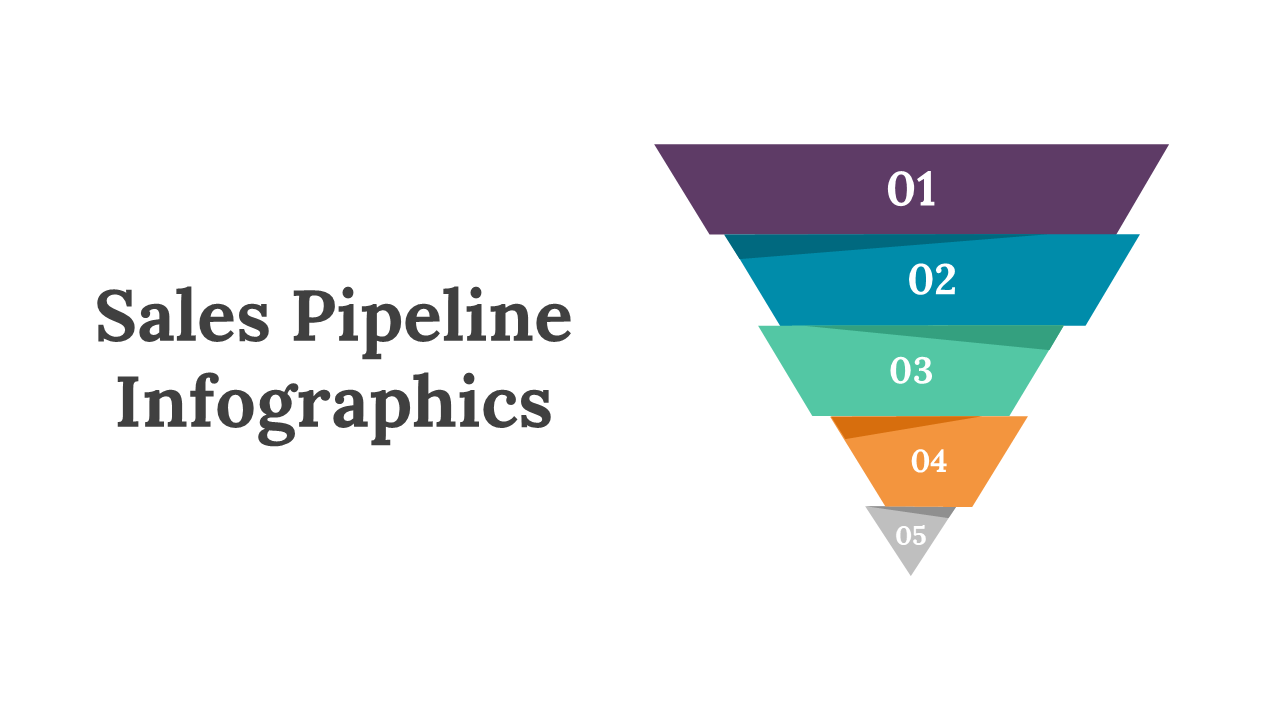 Sales Pipeline Infographics

01

02

03

04

05