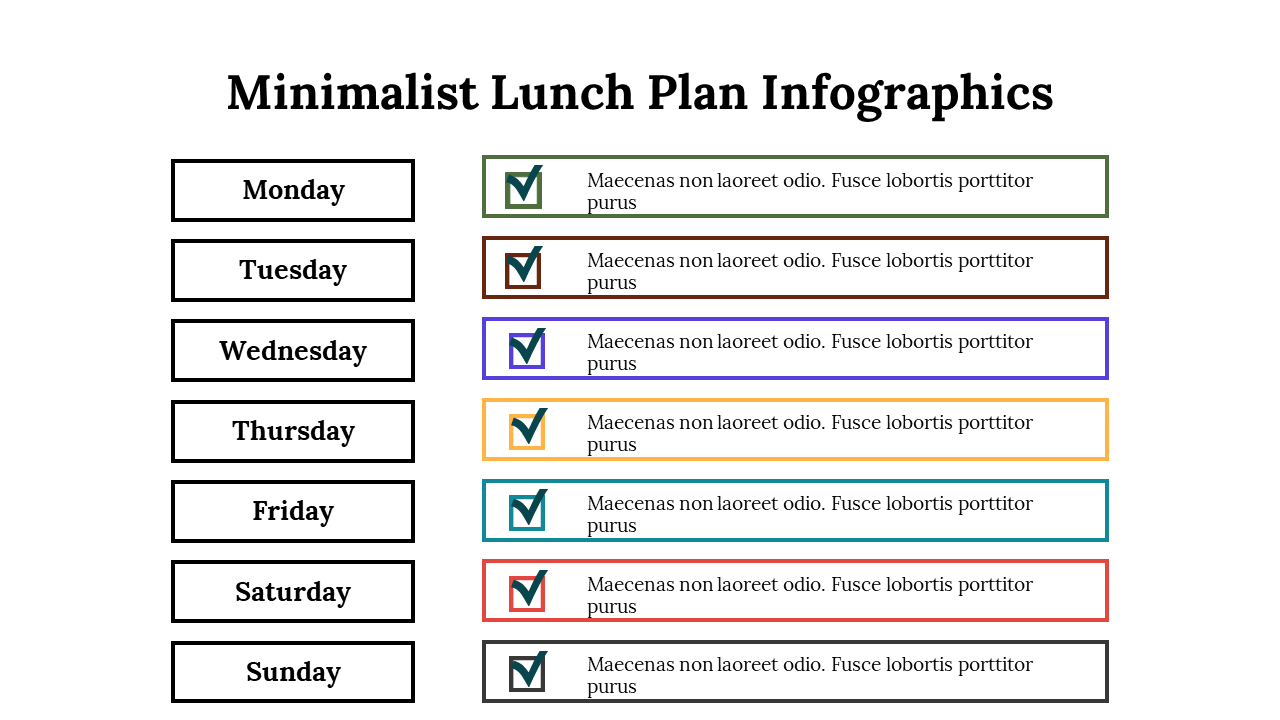 Minimalist Lunch Plan Infographics

Monday

Maecenas non laoreet odio. Fusce lobortis porttitor purus

Tuesday

Maecenas non laoreet odio. Fusce lobortis porttitor purus

Wednesday

Maecenas non laoreet odio. Fusce lobortis porttitor purus

Thursday

Maecenas non laoreet odio. Fusce lobortis porttitor purus

Friday

Maecenas non laoreet odio. Fusce lobortis porttitor purus

Saturday

Maecenas non laoreet odio. Fusce lobortis porttitor purus

Sunday

Maecenas non laoreet odio. Fusce lobortis porttitor purus