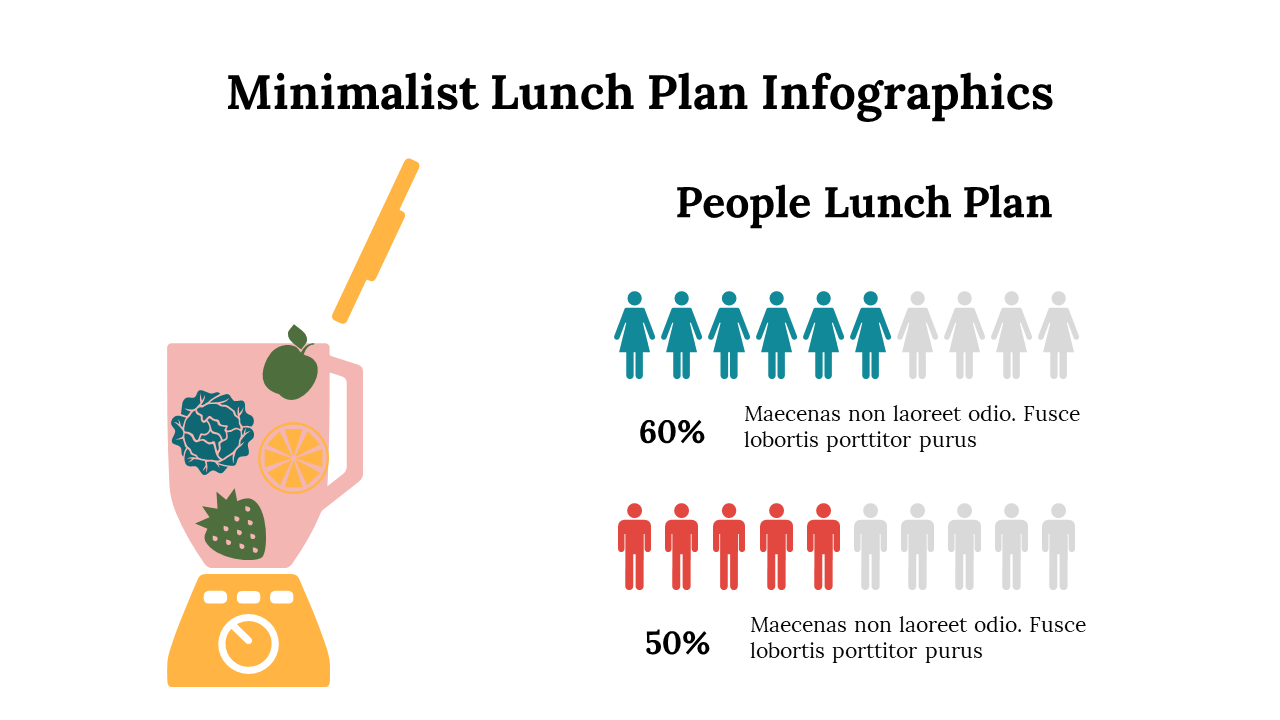 Minimalist Lunch Plan Infographics

People Lunch Plan

60%

Maecenas non laoreet odio. Fusce lobortis porttitor purus

50%

Maecenas non laoreet odio. Fusce lobortis porttitor purus