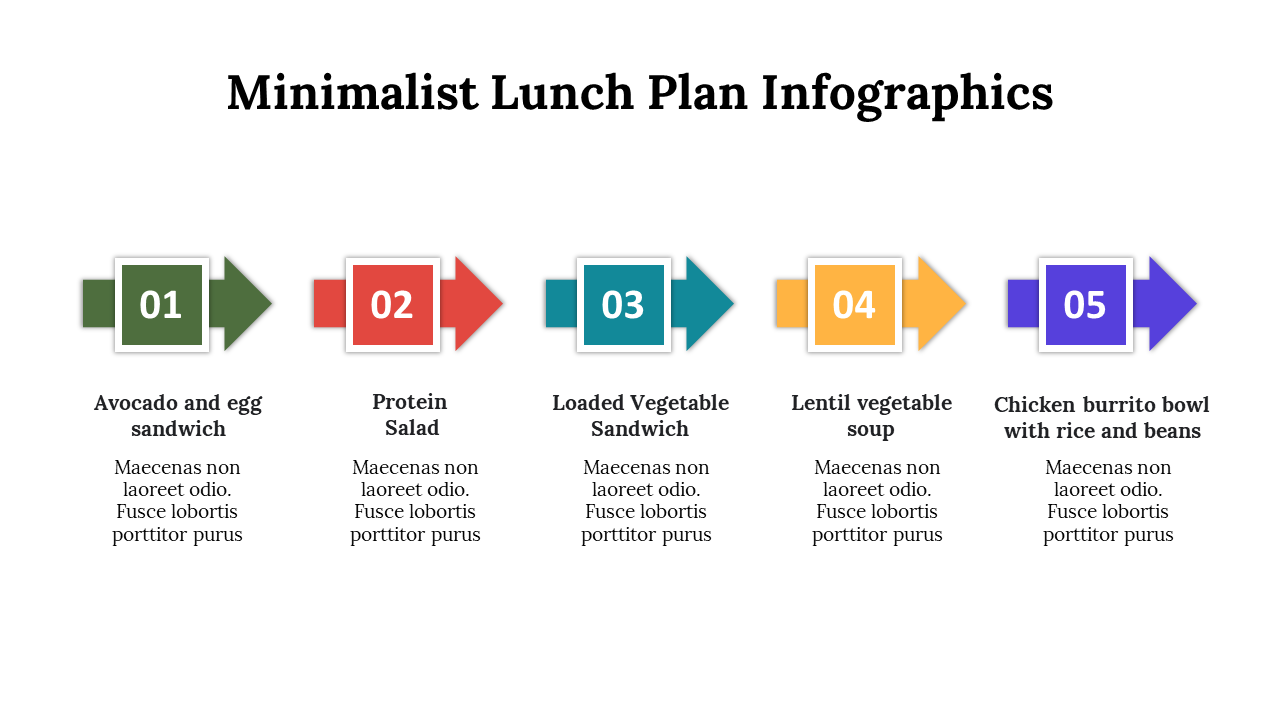 Minimalist Lunch Plan Infographics

01

Avocado and egg sandwich

Maecenas non laoreet odio. Fusce lobortis porttitor purus

02

Protein Salad

Maecenas non laoreet odio. Fusce lobortis porttitor purus

03

Loaded Vegetable Sandwich

Maecenas non laoreet odio. Fusce lobortis porttitor purus

04

Lentil vegetable soup

Maecenas non laoreet odio. Fusce lobortis porttitor purus

05

Chicken burrito bowl with rice and beans

Maecenas non laoreet odio. Fusce lobortis porttitor purus