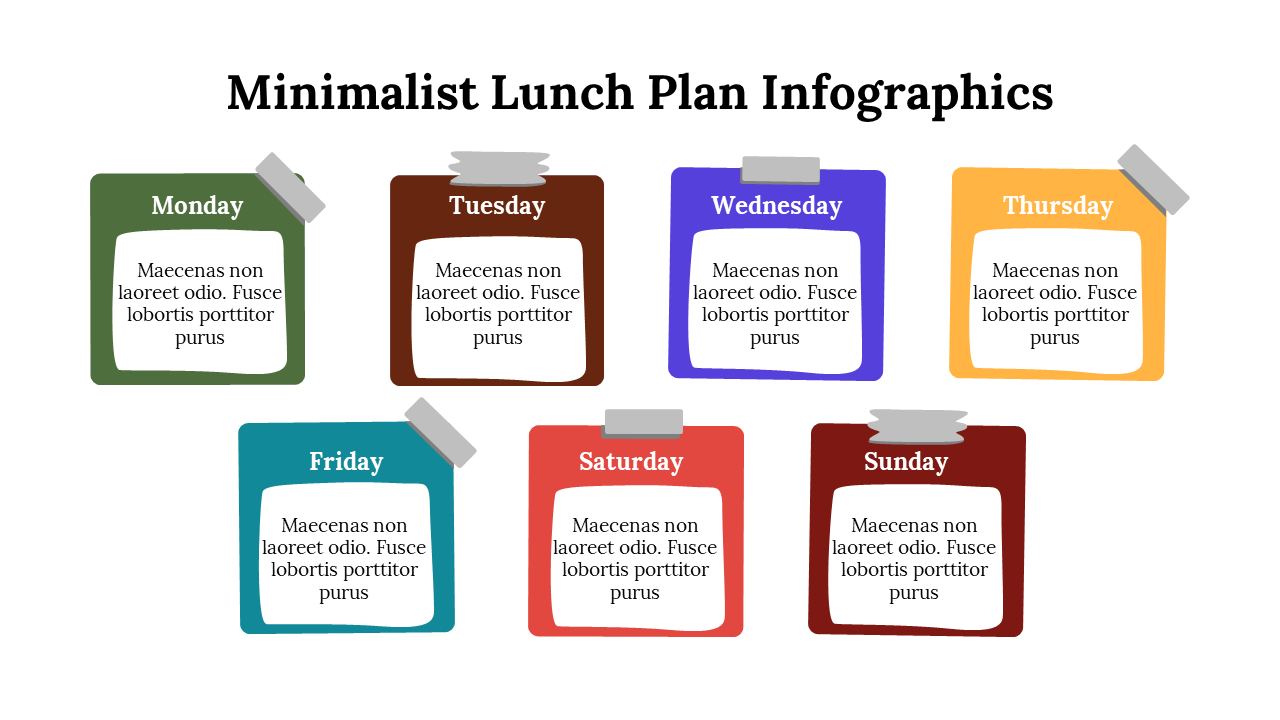 Minimalist Lunch Plan Infographics

Monday

Maecenas non laoreet odio. Fusce lobortis porttitor purus

Tuesday

Maecenas non laoreet odio. Fusce lobortis porttitor purus

Wednesday

Maecenas non laoreet odio. Fusce lobortis porttitor purus

Thursday

Maecenas non laoreet odio. Fusce lobortis porttitor purus

Friday

Maecenas non laoreet odio. Fusce lobortis porttitor purus

Saturday

Maecenas non laoreet odio. Fusce lobortis porttitor purus

Sunday

Maecenas non laoreet odio. Fusce lobortis porttitor purus