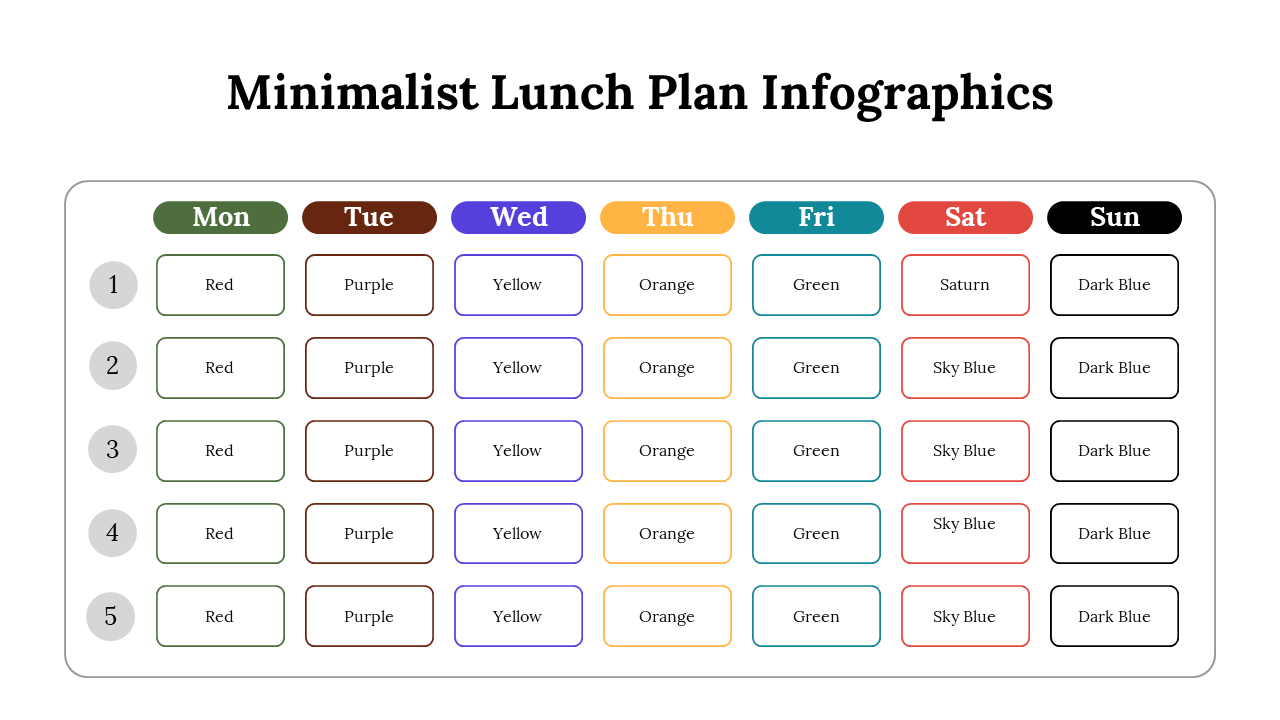 Minimalist Lunch Plan Infographics

| | Mon | Tue | Wed | Thu | Fri | Sat | Sun |
|---|---|---|---|---|---|---|---|
| 1 | Red | Purple | Yellow | Orange | Green | Saturn | Dark Blue |
| 2 | Red | Purple | Yellow | Orange | Green | Sky Blue | Dark Blue |
| 3 | Red | Purple | Yellow | Orange | Green | Sky Blue | Dark Blue |
| 4 | Red | Purple | Yellow | Orange | Green | Sky Blue | Dark Blue |
| 5 | Red | Purple | Yellow | Orange | Green | Sky Blue | Dark Blue |